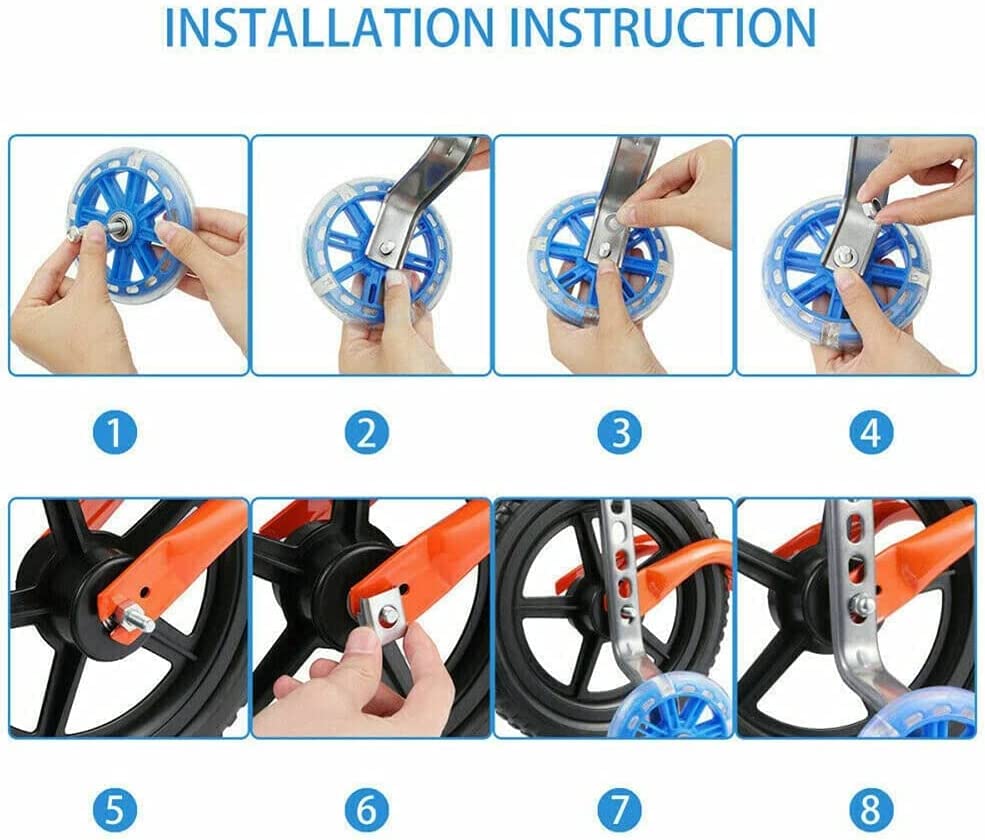 INSTALLATION INSTRUCTION

1

2

3

4

5

6

7

8