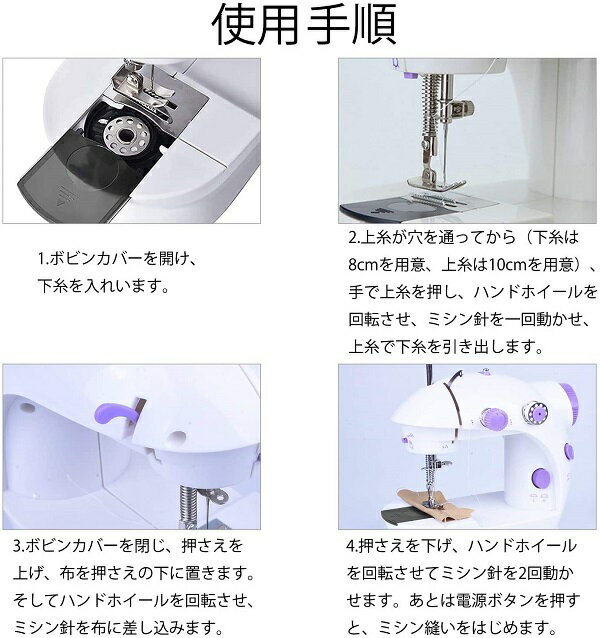 使用手順

1.ボビンカバーを開け、下糸を入れいます。

2.上糸が穴を通ってから（下糸は8cmを用意、上糸は10cmを用意）、手で上糸を押し、ハンドホイールを回転させ、ミシン針を一回動かせ、上糸で下糸を引き出します。

3.ボビンカバーを閉じ、押さえを上げ、布を押さえの下に置きます。そしてハンドホイールを回転させ、ミシン針を布に差し込みます。

4.押さえを下げ、ハンドホイールを回転させてミシン針を2回動かせます。あとは電源ボタンを押すと、ミシン縫いをはじめます。