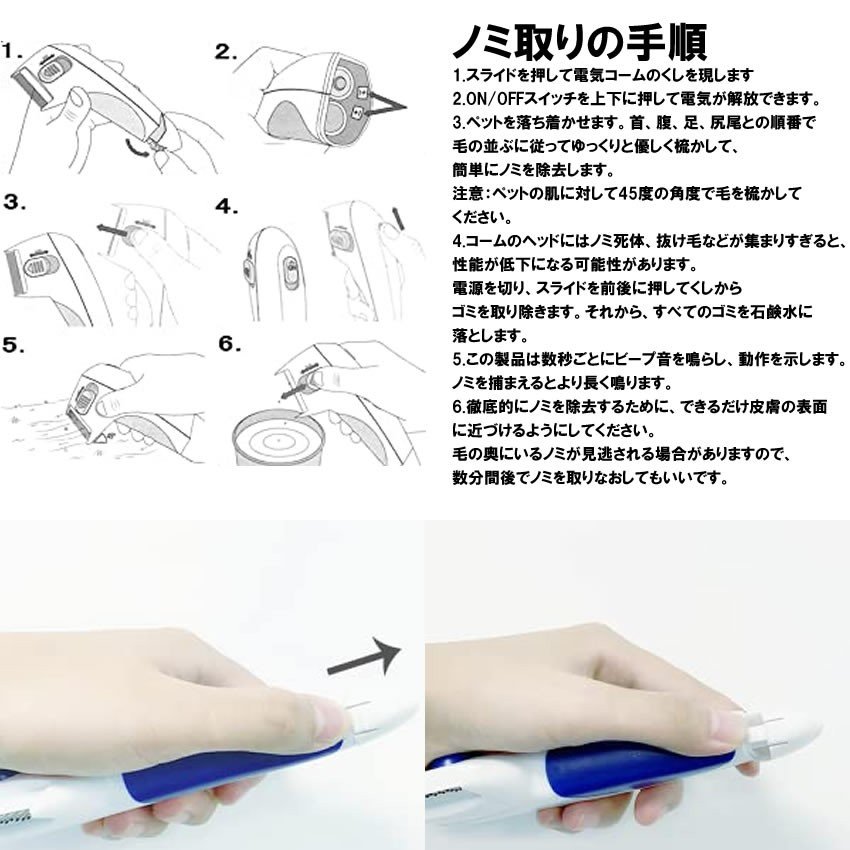 1.

2.

3.

4.

5.

6.

ノミ取りの手順

1.スライドを押して電気コームのくしを現します
2.ON/OFFスイッチを上下に押して電気が解放できます。
3.ペットを落ち着かせます。首、腹、足、尻尾との順番で毛の並ぶに従ってゆっくりと優しく梳かして、簡単にノミを除去します。
注意：ペットの肌に対して45度の角度で毛を梳かしてください。
4.コームのヘッドにはノミ死体、抜け毛などが集まりすぎると、性能が低下になる可能性があります。
電源を切り、スライドを前後に押してくしからゴミを取り除きます。それから、すべてのゴミを石鹸水に落とします。
5.この製品は数秒ごとにビープ音を鳴らし、動作を示します。ノミを捕まえるとより長く鳴ります。
6.徹底的にノミを除去するために、できるだけ皮膚の表面に近づけるようにしてください。
毛の奥にいるノミが見逃される場合がありますので、数分間後でノミを取りなおしてもいいです。