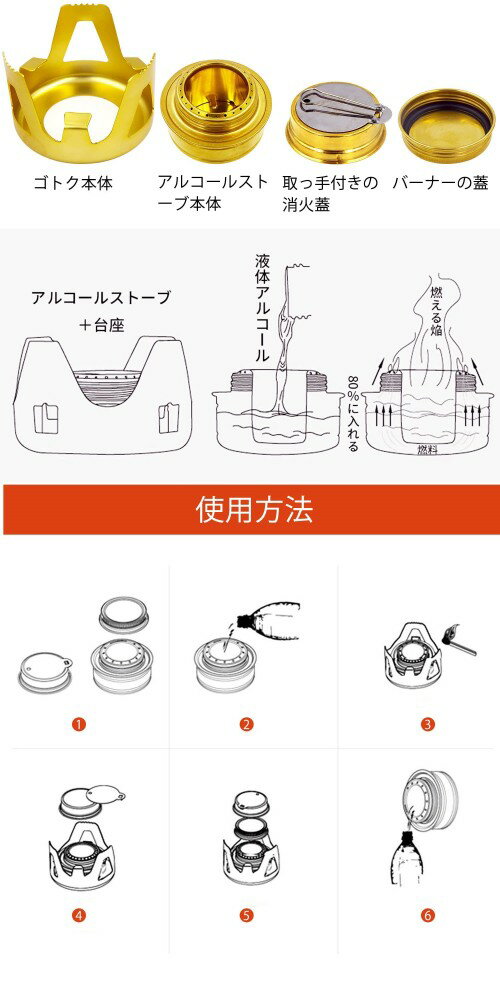 ゴトク本体

アルコールストーブ本体

取っ手付きの消火蓋

バーナーの蓋

アルコールストーブ
＋台座

液体アルコール

80%に入れる

燃える焔

燃料

使用方法

1

2

3

4

5

6