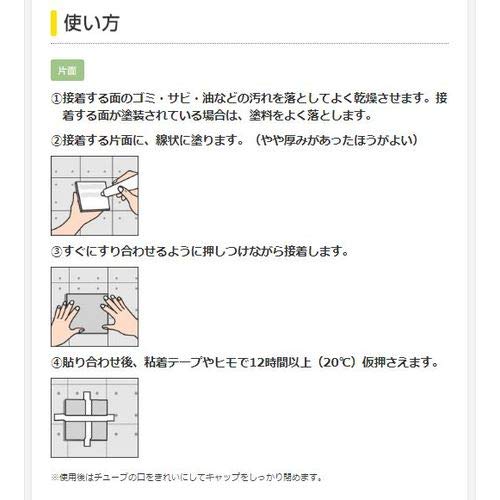 使い方

片面

①接着する面のゴミ・サビ・油などの汚れを落としてよく乾燥させます。接着する面が塗装されている場合は、塗料をよく落とします。

②接着する片面に、線状に塗ります。（やや厚みがあったほうがよい）

③すぐにすり合わせるように押しつけながら接着します。

④貼り合わせ後、粘着テープやヒモで12時間以上（20℃）仮押さえます。

※使用後はチューブの口をきれいにしてキャップをしっかり閉めます。