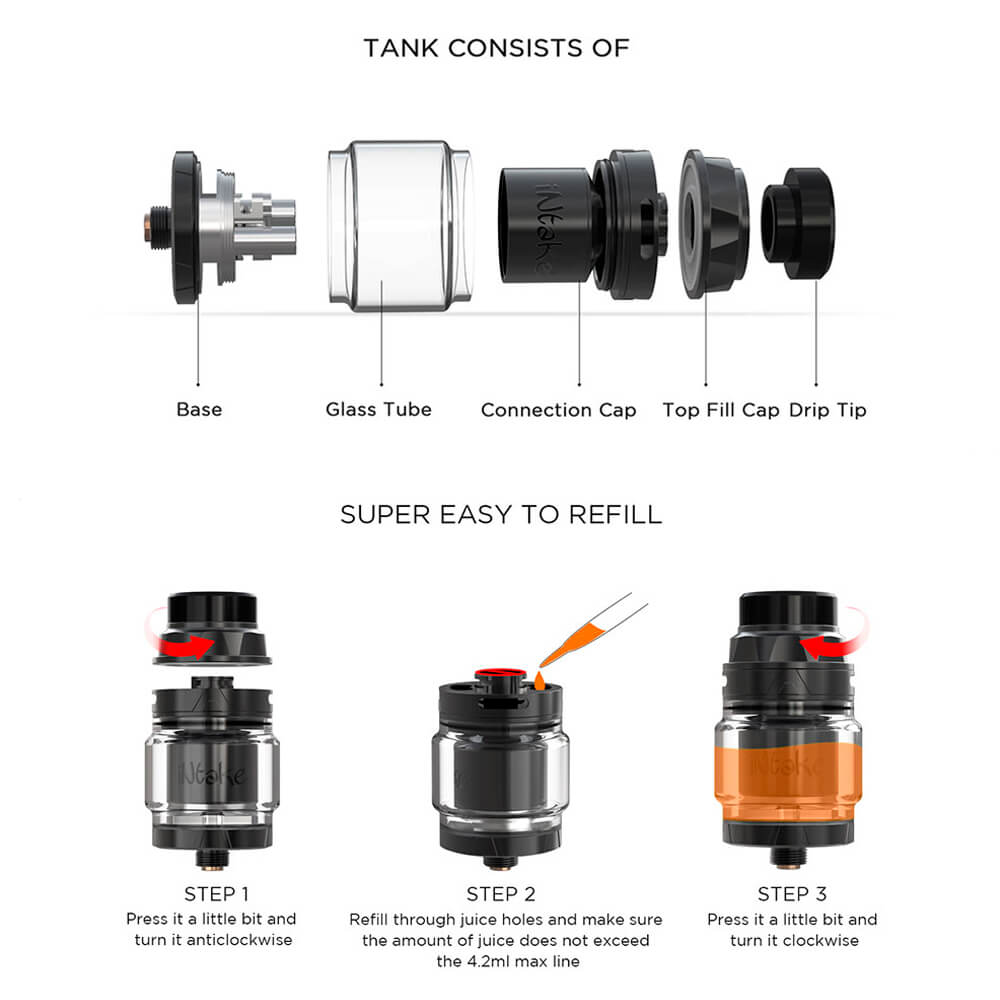 TANK CONSISTS OF

iNtake

Base

Glass Tube

Connection Cap

Top Fill Cap

Drip Tip

SUPER EASY TO REFILL

iNtake

iNtake

STEP 1
Press it a little bit and turn it anticlockwise

STEP 2
Refill through juice holes and make sure the amount of juice does not exceed the 4.2ml max line

STEP 3
Press it a little bit and turn it clockwise