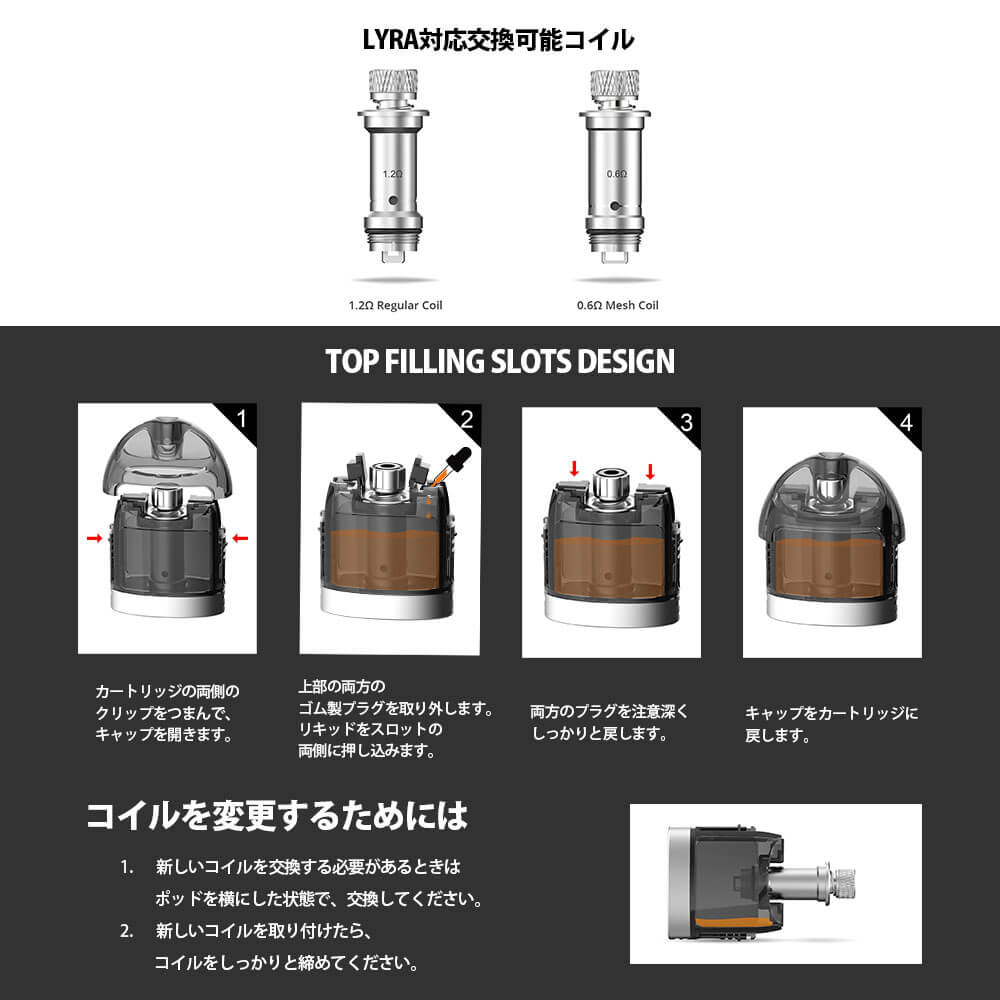 LYRA対応交換可能コイル

1.2Ω

0.6Ω

1.2Ω Regular Coil

0.6Ω Mesh Coil

TOP FILLING SLOTS DESIGN

1

2

3

4

カートリッジの両側のクリップをつまんで、キャップを開きます。

上部の両方のゴム製プラグを取り外します。リキッドをスロットの両側に押し込みます。

両方のプラグを注意深くしっかりと戻します。

キャップをカートリッジに戻します。

コイルを変更するためには

1. 新しいコイルを交換する必要があるときはポッドを横にした状態で、交換してください。

2. 新しいコイルを取り付けたら、コイルをしっかりと締めてください。