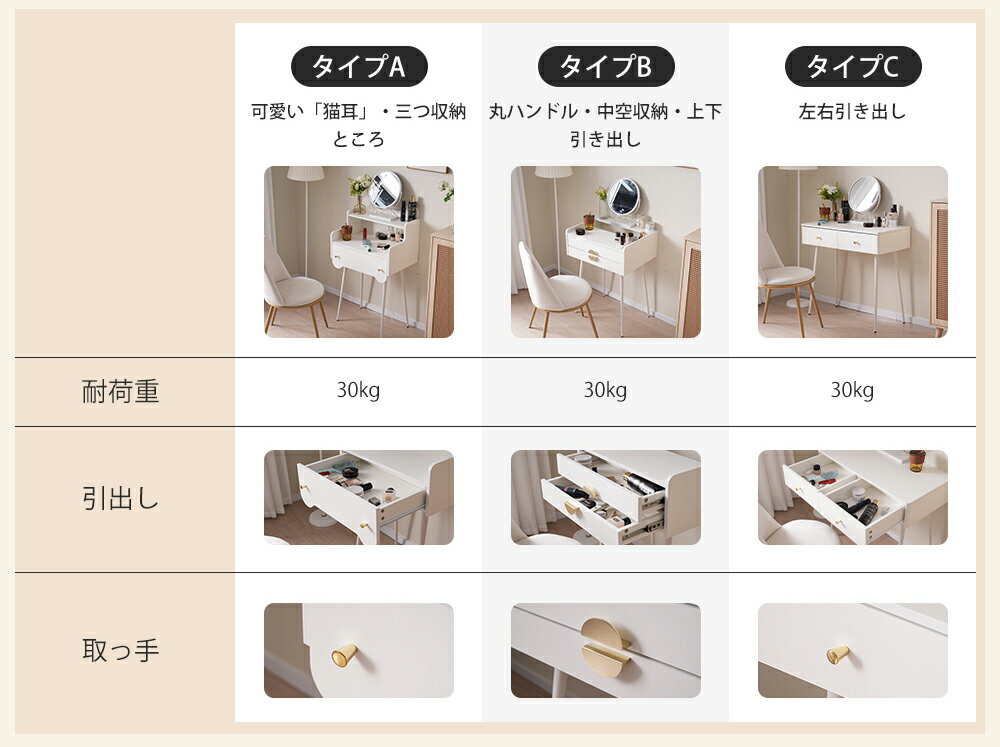 |  | タイプA | タイプB | タイプC |
|---|---|---|---|
|  | 可愛い「猫耳」・三つ収納ところ | 丸ハンドル・中空収納・上下引き出し | 左右引き出し |
| 耐荷重 | 30kg | 30kg | 30kg |
| 引出し |  |  |  |
| 取っ手 |  |  |  |