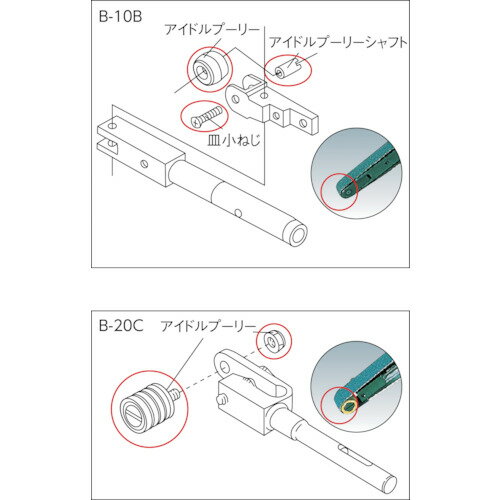 B-10B
アイドルプーリー
アイドルプーリーシャフト
皿小ねじ

B-20C
アイドルプーリー