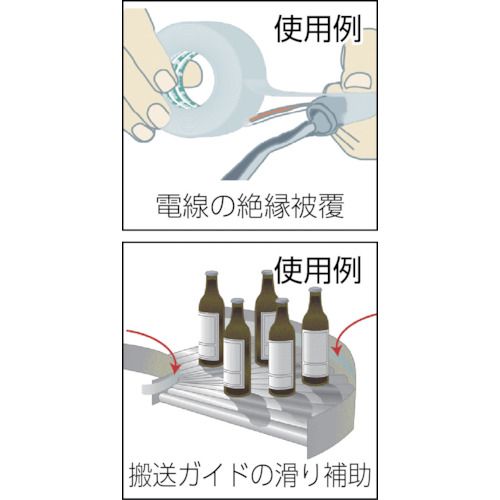 使用例

電線の絶縁被覆

使用例

搬送ガイドの滑り補助