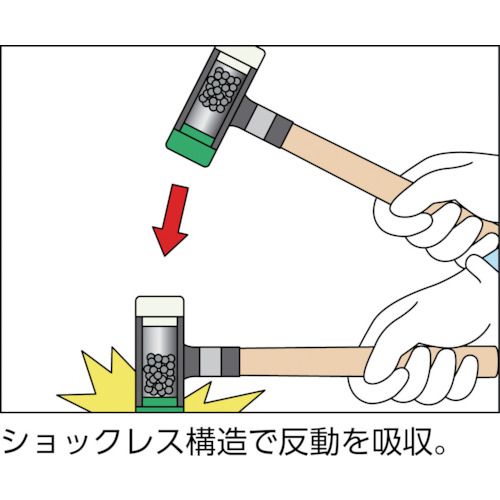 ショックレス構造で反動を吸収。