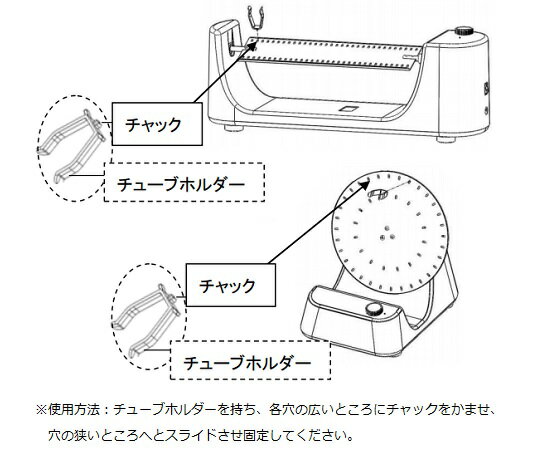 チャック

チューブホルダー

チャック

チューブホルダー

※使用方法：チューブホルダーを持ち、各穴の広いところにチャックをかませ、穴の狭いところへとスライドさせ固定してください。