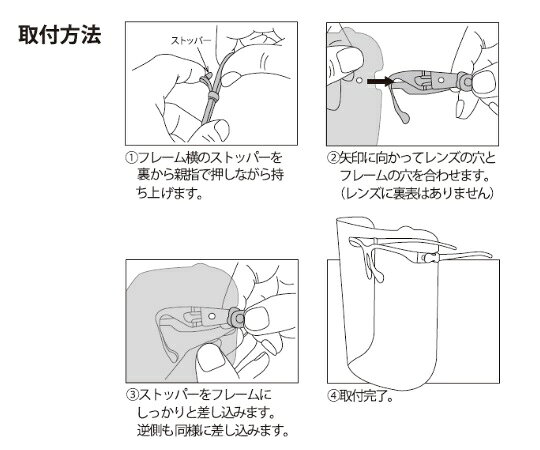 取付方法

ストッパー

①フレーム横のストッパーを裏から親指で押しながら持ち上げます。

②矢印に向かってレンズの穴とフレームの穴を合わせます。（レンズに裏表はありません）

③ストッパーをフレームにしっかりと差し込みます。逆側も同様に差し込みます。

④取付完了。