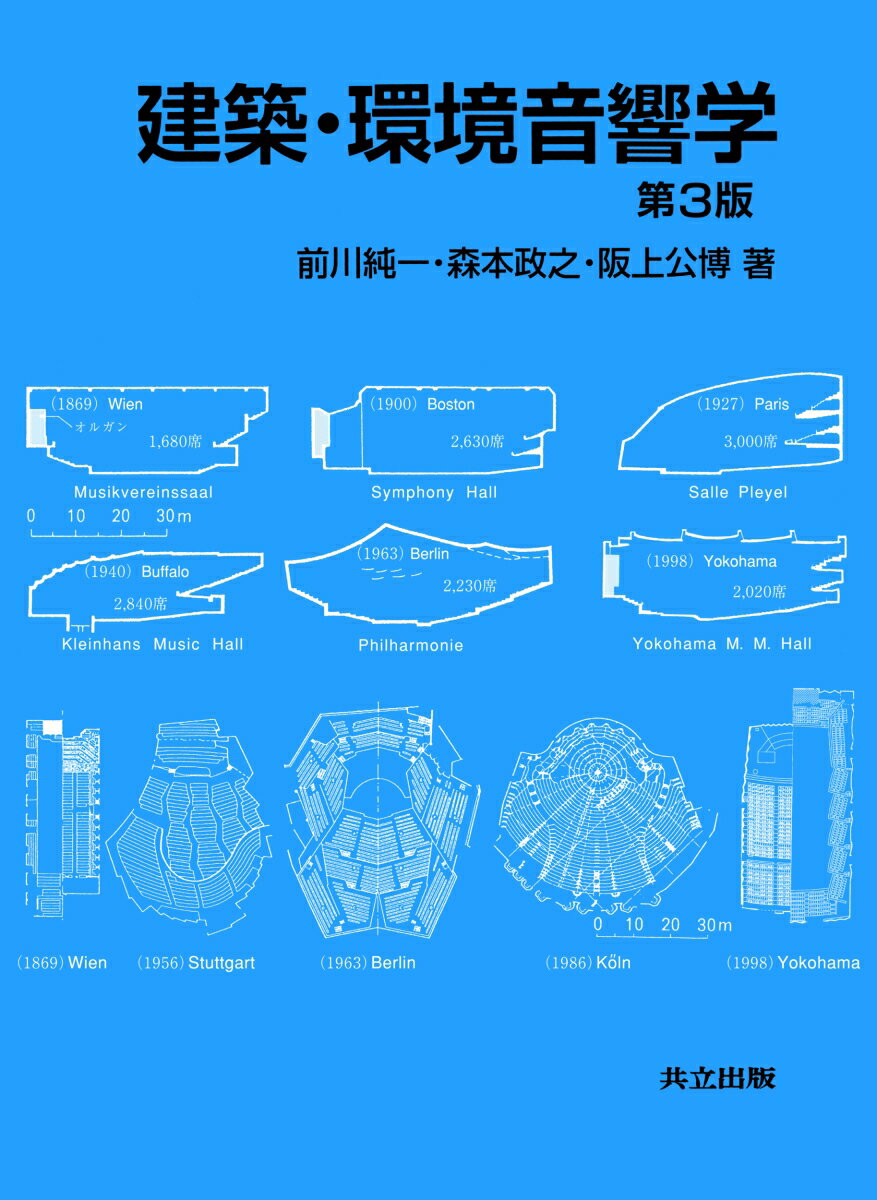 建築・環境音響学

第3版

前川純一・森本政之・阪上公博 著

(1869) Wien
オルガン
1,680席
Musikvereinssaal

(1900) Boston
2,630席
Symphony Hall

(1927) Paris
3,000席
Salle Pleyel

0 10 20 30m

(1940) Buffalo
2,840席
Kleinhans Music Hall

(1963) Berlin
2,230席
Philharmonie

(1998) Yokohama
2,020席
Yokohama M. M. Hall

0 10 20 30m

(1869) Wien (1956) Stuttgart (1963) Berlin (1986) Köln (1998) Yokohama

共立出版