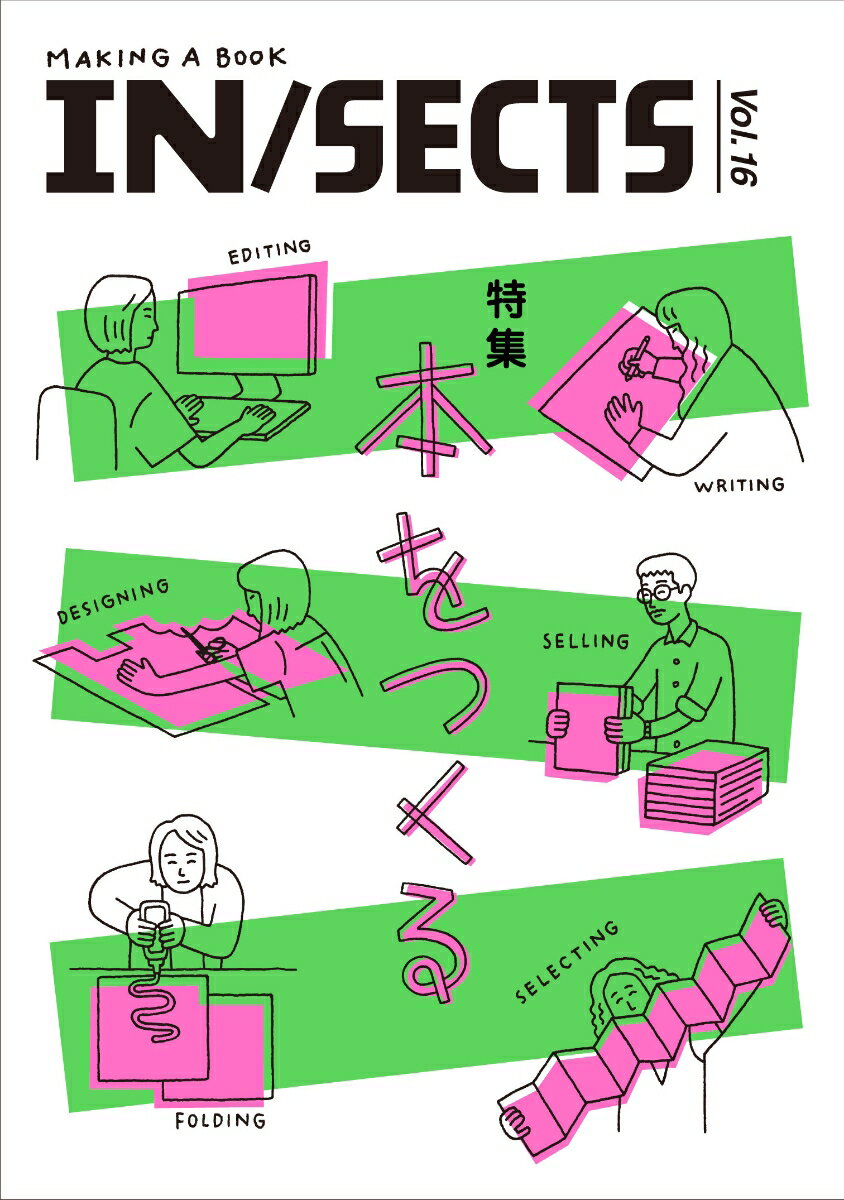 MAKING A BOOK
IN/SECTS
Vol.16

EDITING

特集
本をつくる

WRITING

DESIGNING

SELLING

SELECTING

FOLDING