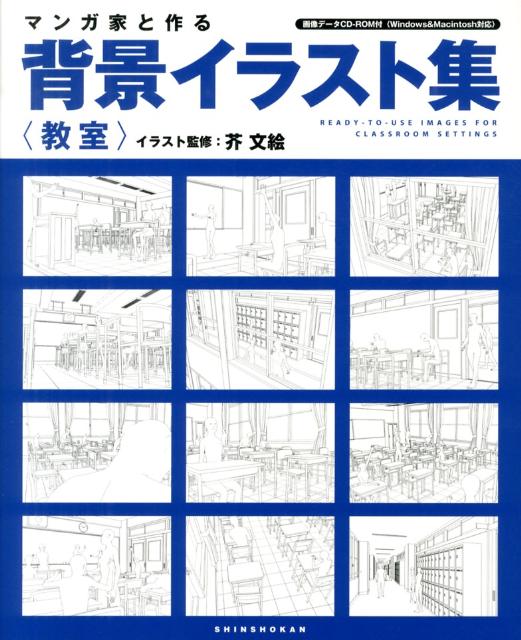 マンガ家と作る

画像データCD-ROM付（Windows&Macintosh対応）

背景イラスト集

〈教室〉 イラスト監修：芥 文絵

READY-TO-USE IMAGES FOR CLASSROOM SETTINGS

SHINSHOKAN