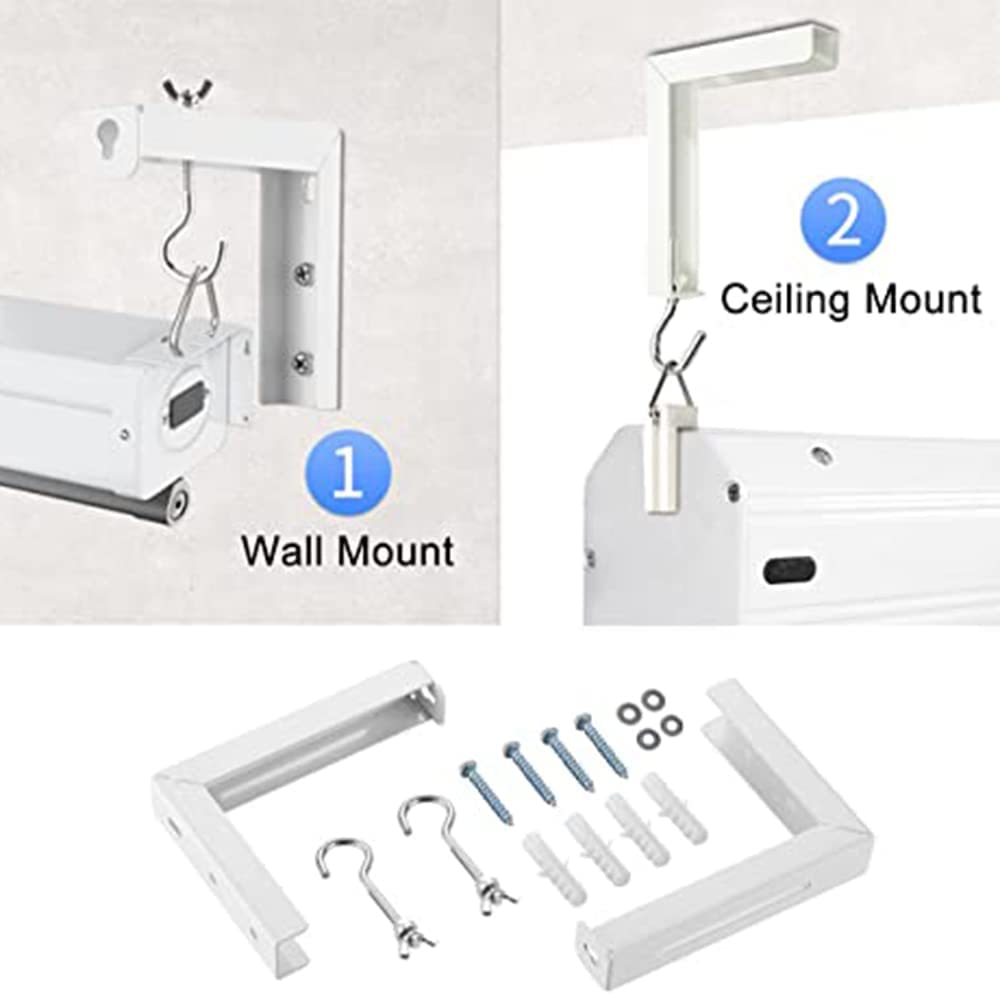 1
Wall Mount

2
Ceiling Mount