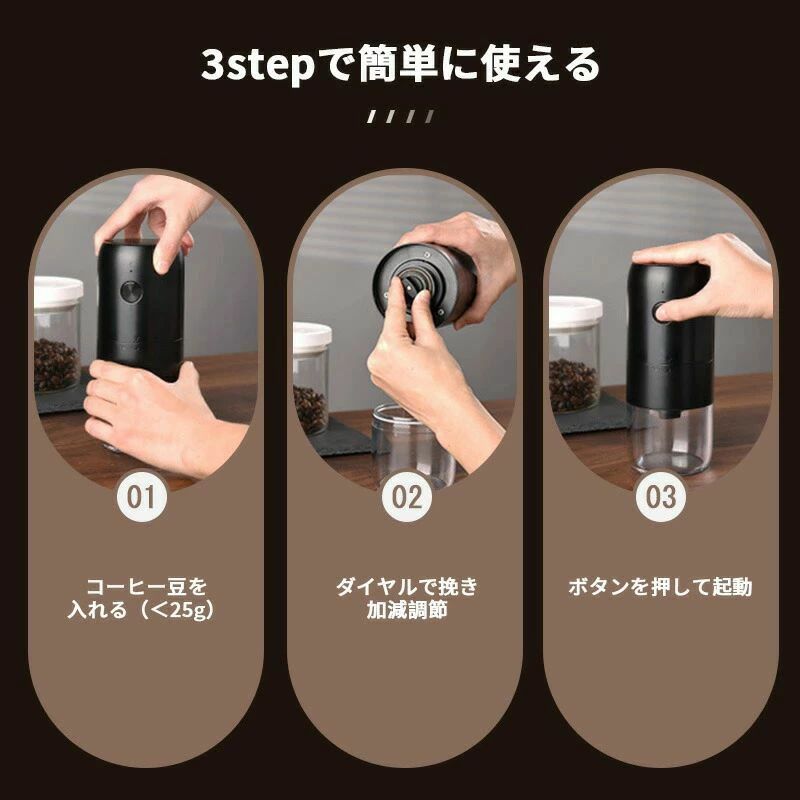 3stepで簡単に使える

01

コーヒー豆を入れる（<25g）

02

ダイヤルで挽き加減調節

03

ボタンを押して起動