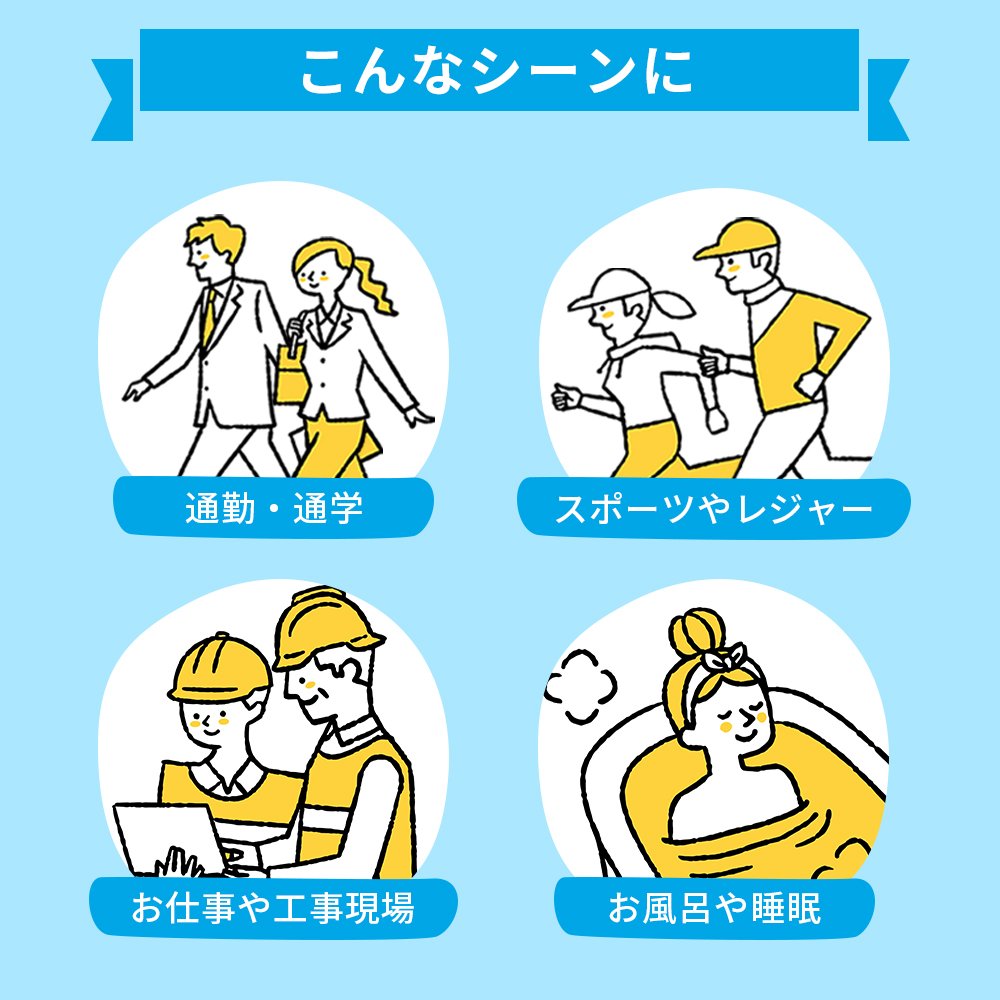 こんなシーンに

通勤・通学

スポーツやレジャー

お仕事や工事現場

お風呂や睡眠