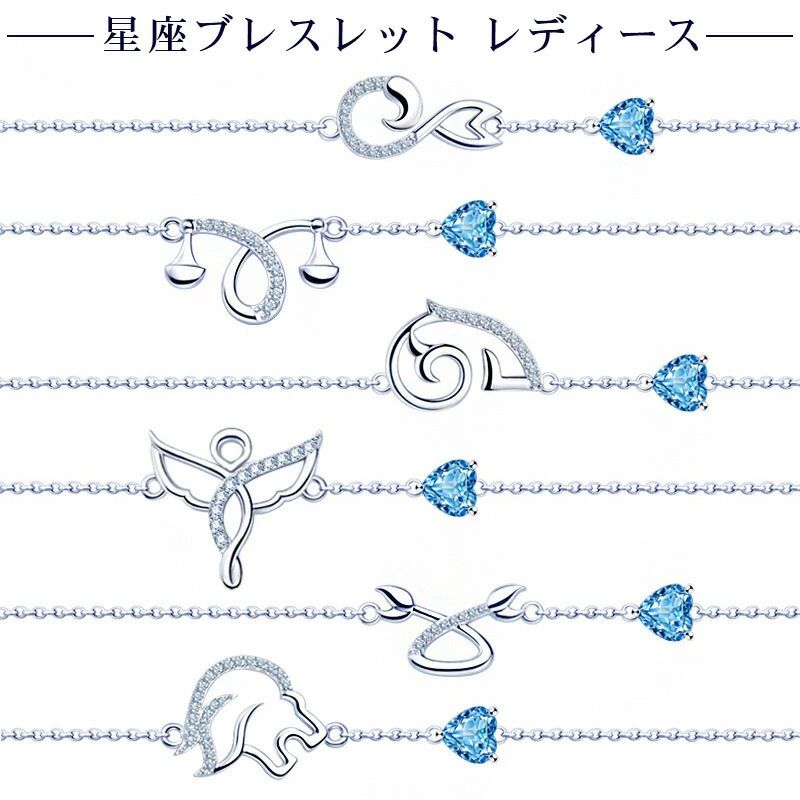 ——星座ブレスレット レディース——