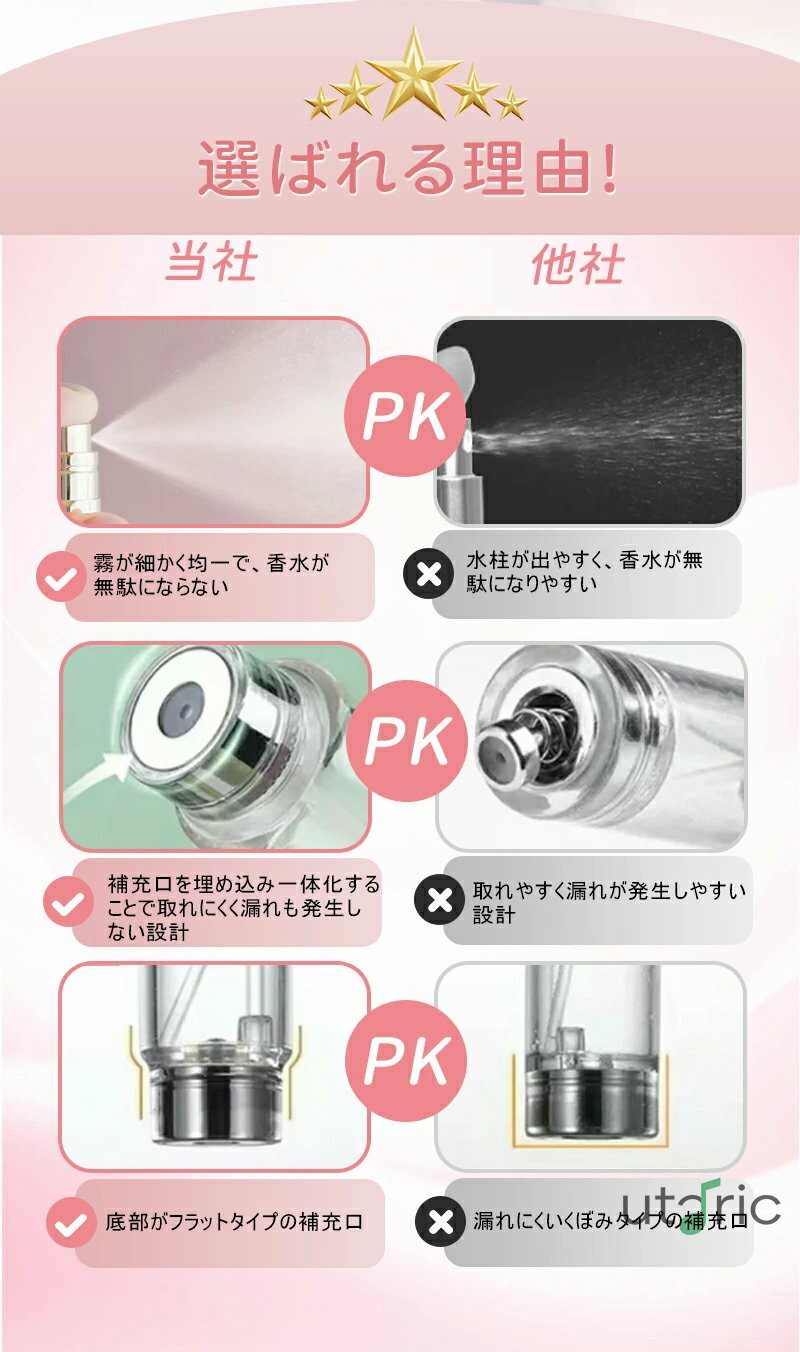 選ばれる理由!

当社

他社

PK

霧が細かく均一で、香水が無駄にならない

水柱が出やすく、香水が無駄になりやすい

PK

補充口を埋め込み一体化することで取れにくく漏れも発生しない設計

取れやすく漏れが発生しやすい設計

PK

底部がフラットタイプの補充口

漏れにくいくぼみタイプの補充口

utaric