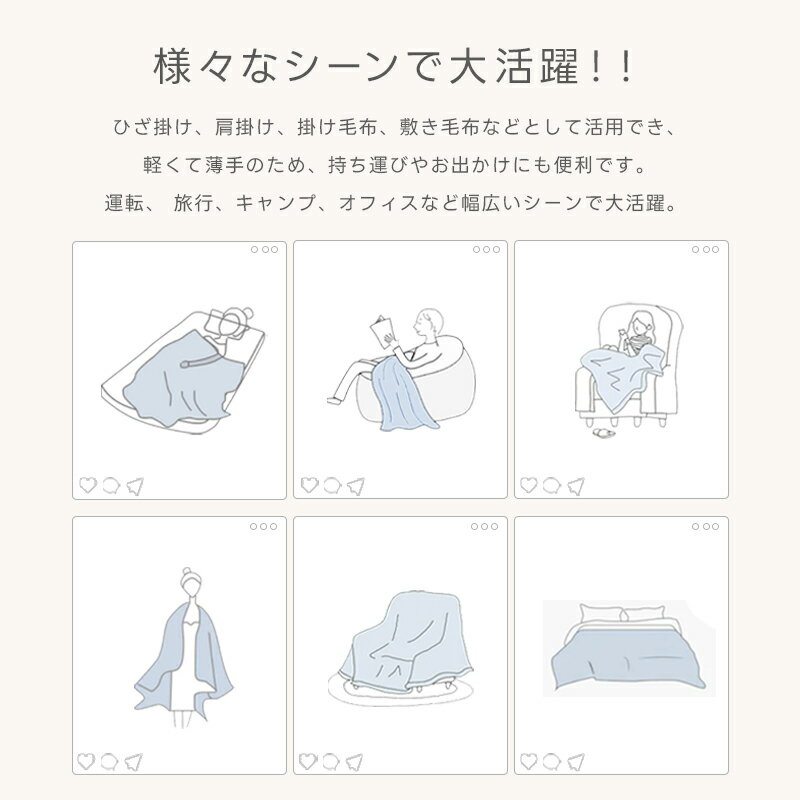 様々なシーンで大活躍!!

ひざ掛け、肩掛け、掛け毛布、敷き毛布などとして活用でき、
軽くて薄手のため、持ち運びやお出かけにも便利です。
運転、 旅行、キャンプ、オフィスなど幅広いシーンで大活躍。