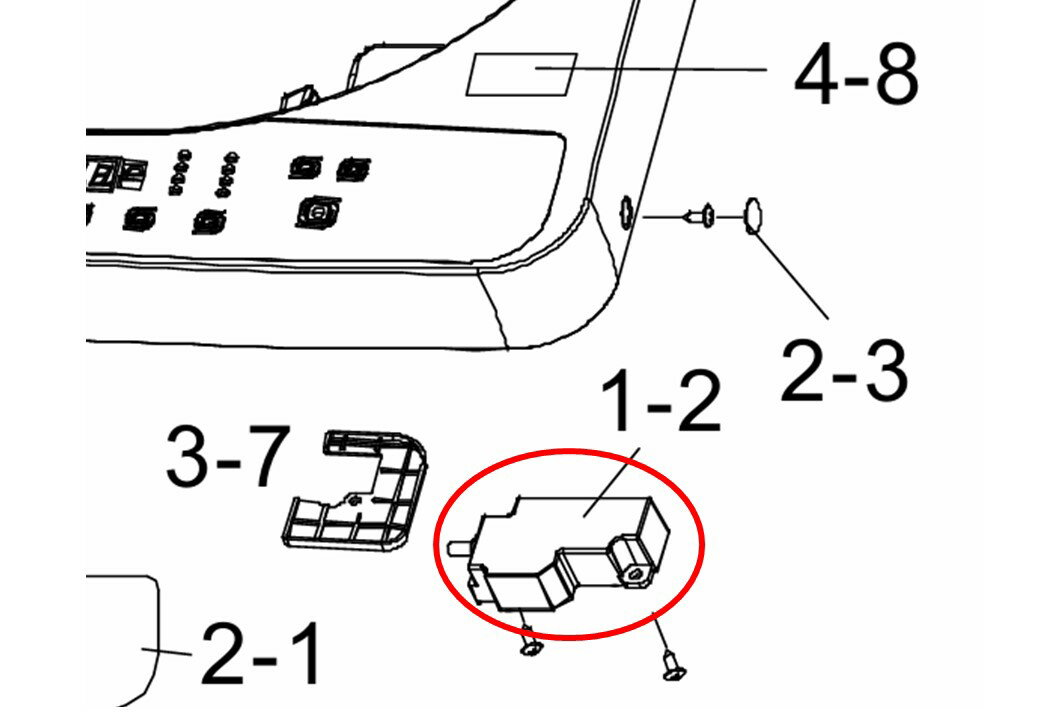 4-8

2-3

1-2

3-7

2-1