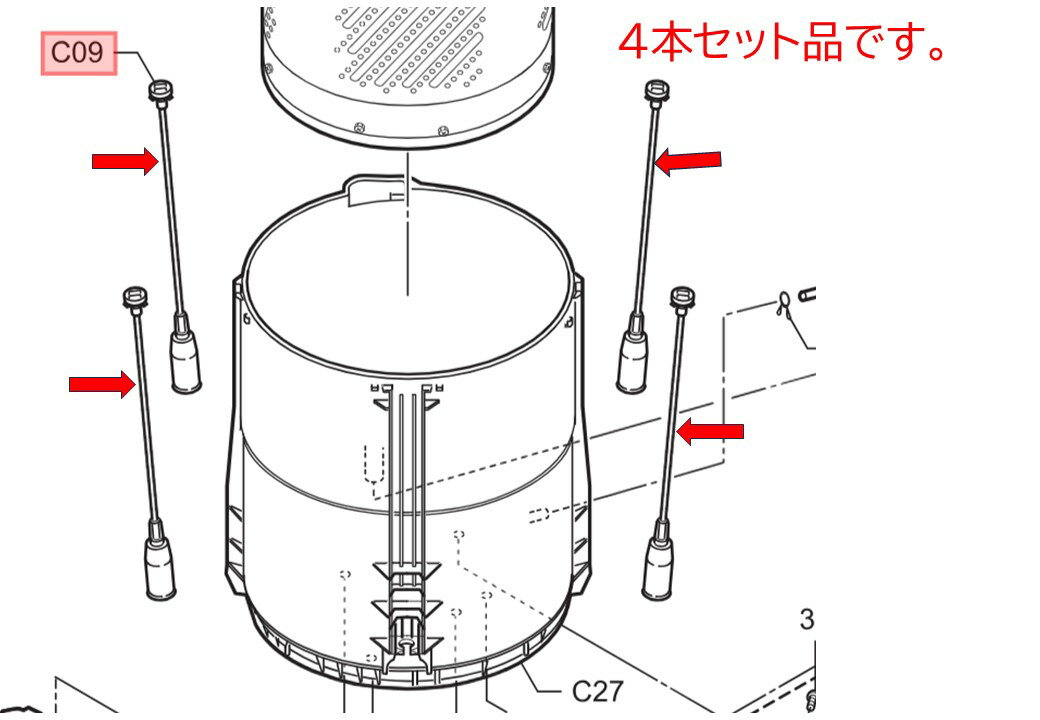 C09

4本セット品です。

C27

3