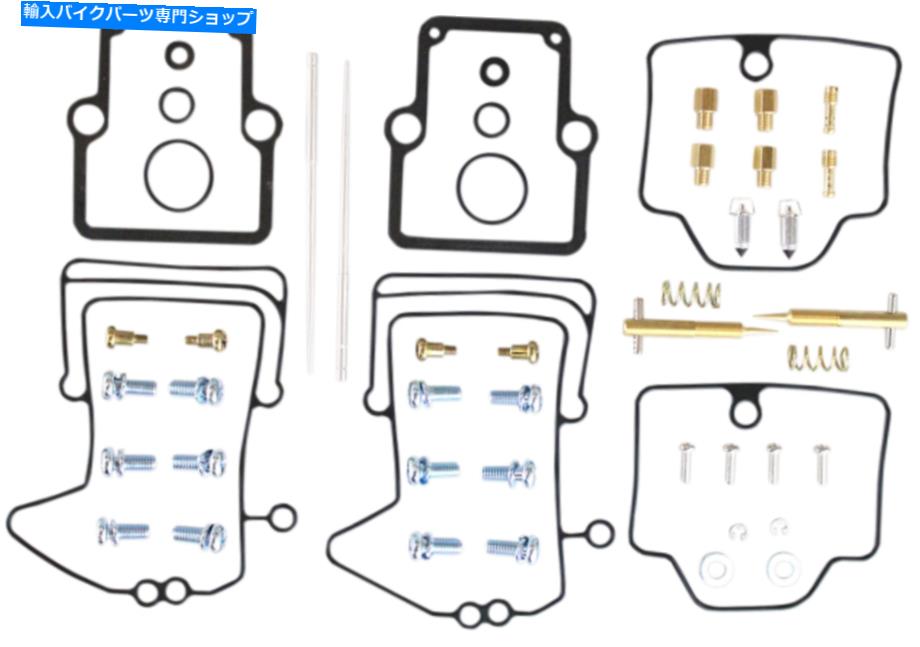 輸入バイクパーツ専門ショップ