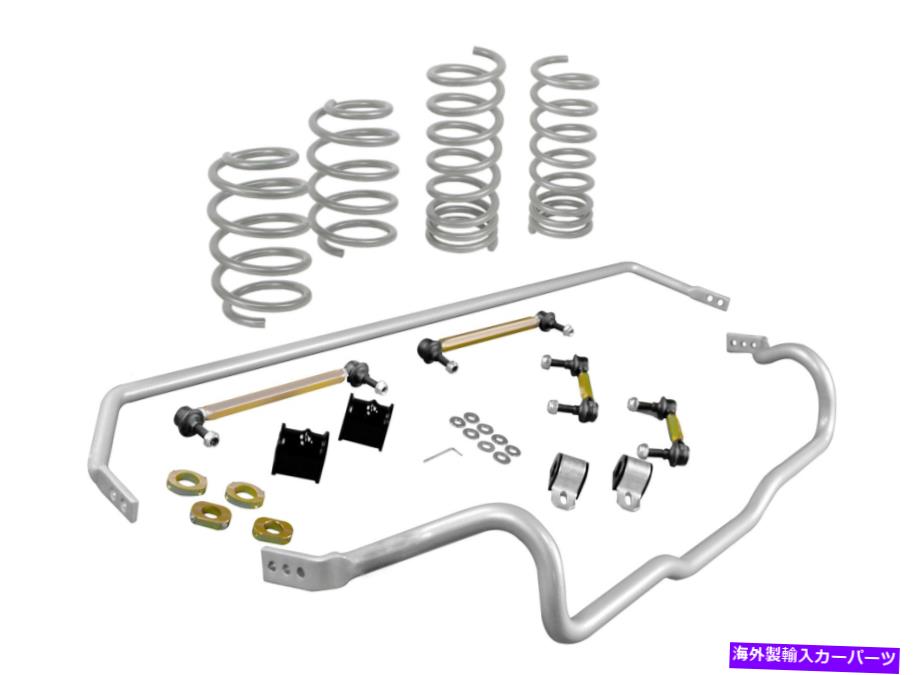 海外製輸入カーパーツ