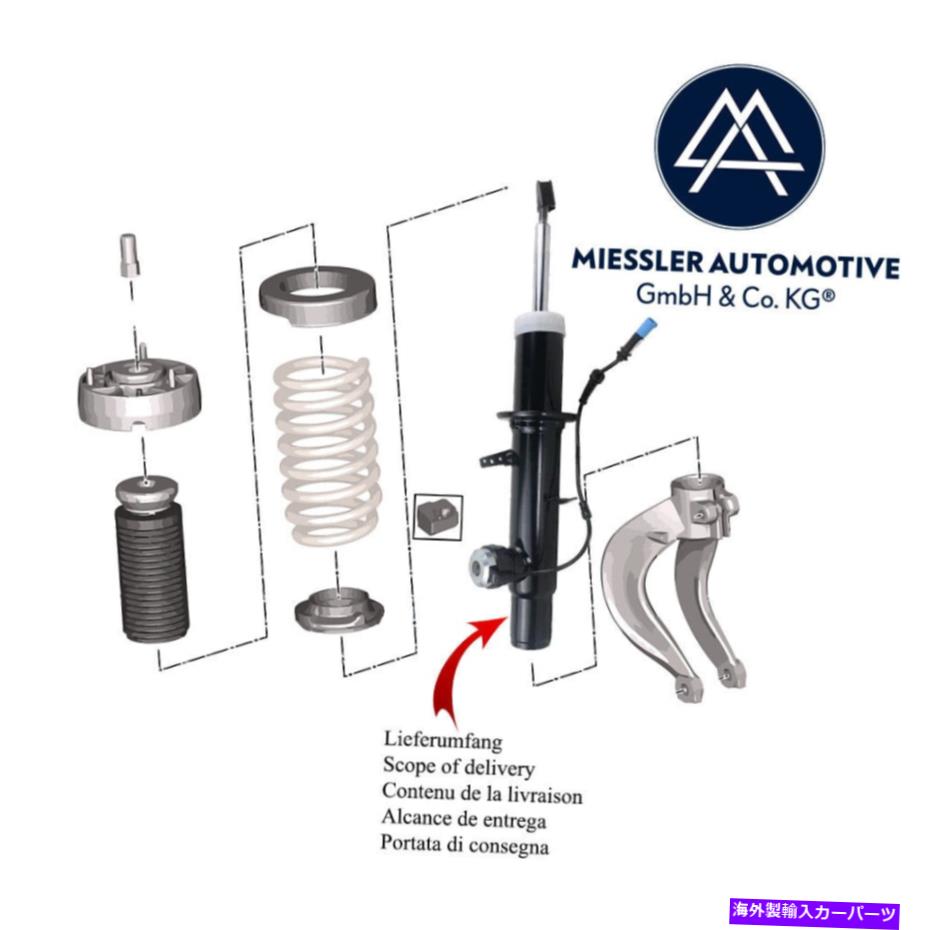 MIESSLER AUTOMOTIVE
GmbH & Co. KG®

Lieferumfang
Scope of delivery
Contenu de la livraison
Alcance de entrega
Portata di consegna

海外製輸入カーパーツ