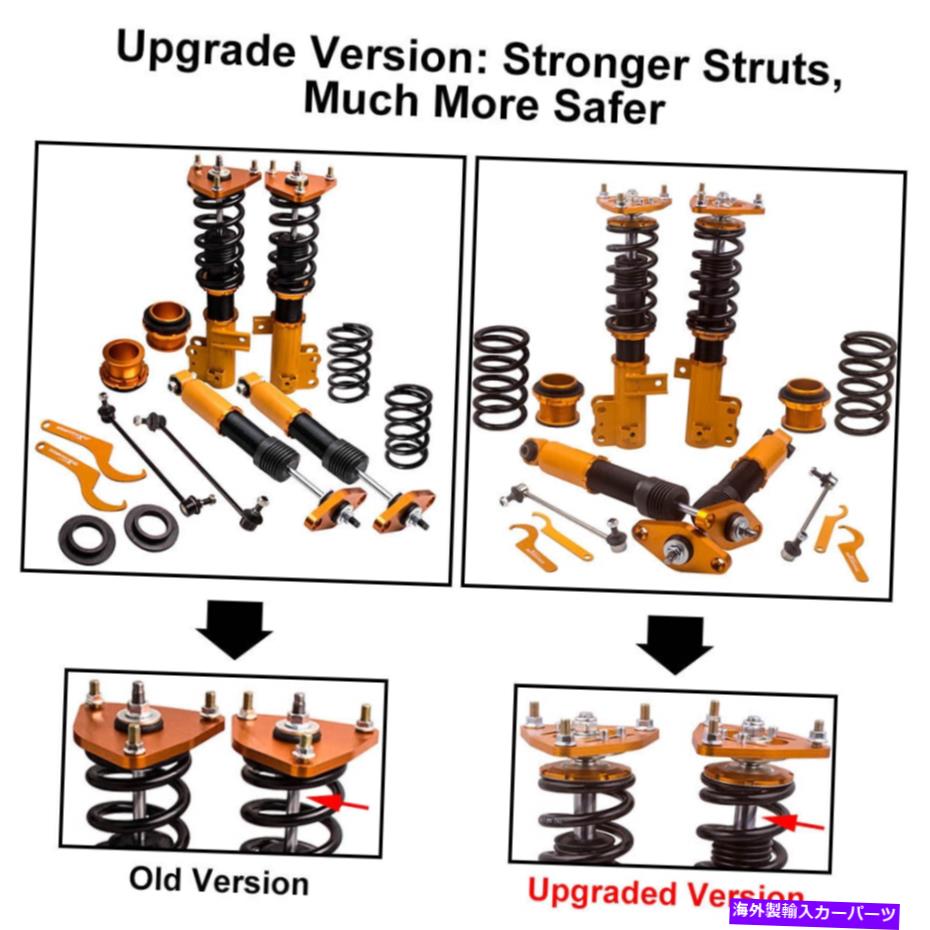 Upgrade Version: Stronger Struts, Much More Safer

Old Version

Upgraded Version

海外製輸入カーパーツ