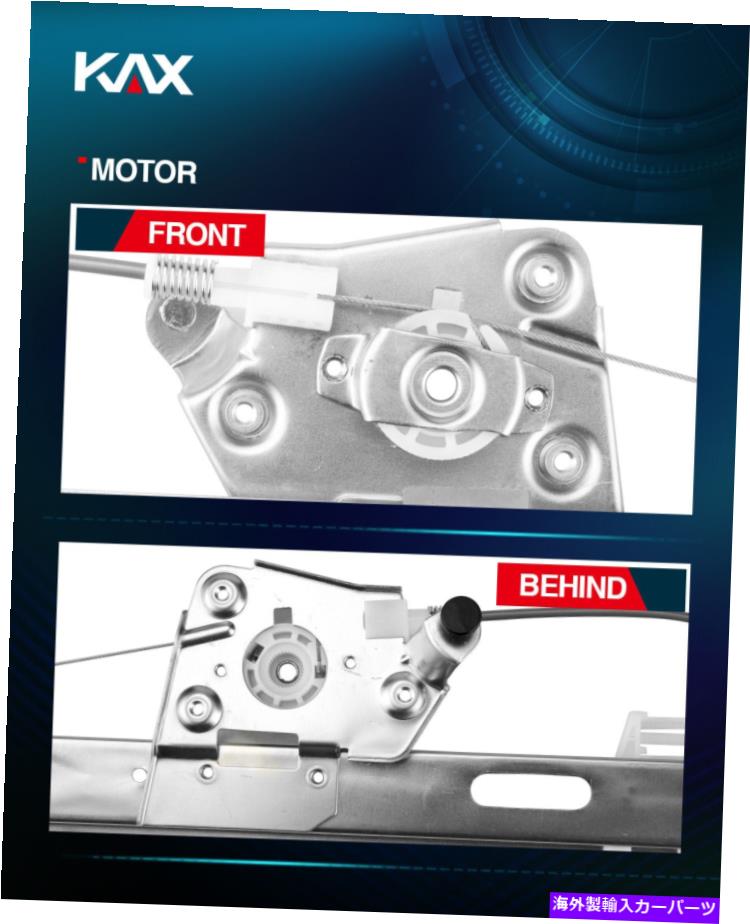 KAX

MOTOR

FRONT

BEHIND

海外製輸入カーパーツ