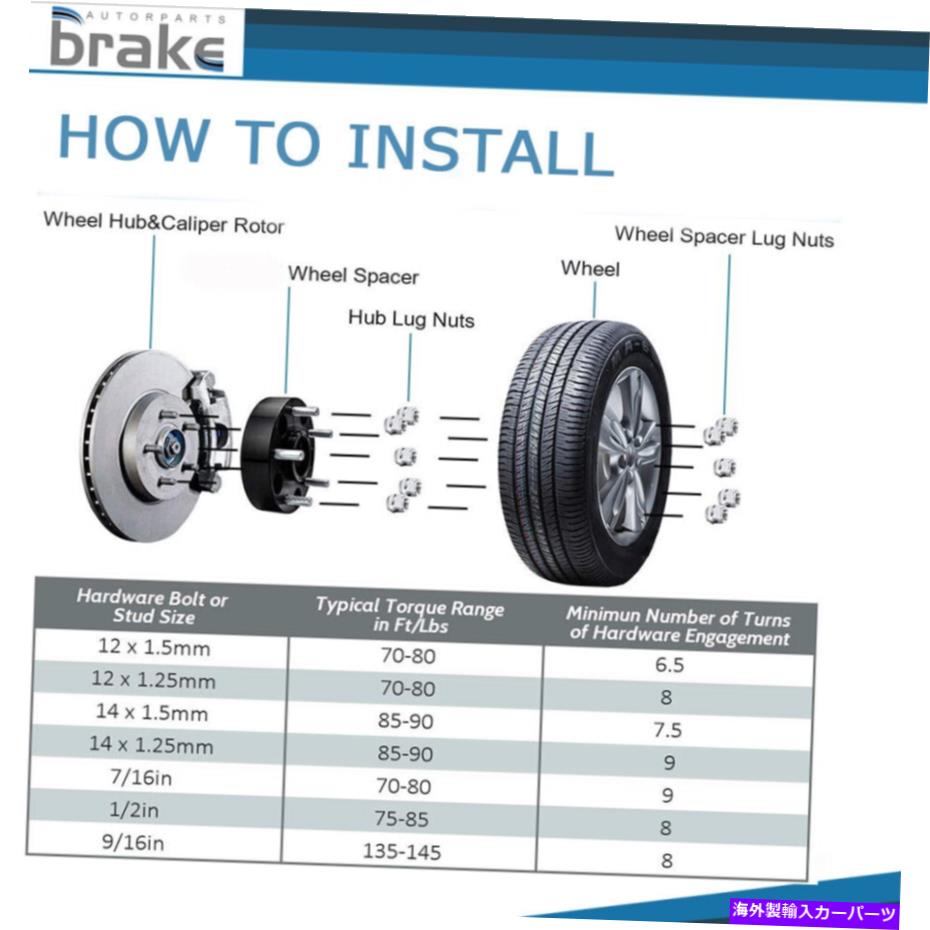 AUTORPARTS
brake

HOW TO INSTALL

Wheel Hub&Caliper Rotor
Wheel Spacer
Hub Lug Nuts
Wheel
Wheel Spacer Lug Nuts

| Hardware Bolt or Stud Size | Typical Torque Range in Ft/Lbs | Minimun Number of Turns of Hardware Engagement |
|---|---|---|
| 12 x 1.5mm | 70-80 | 6.5 |
| 12 x 1.25mm | 70-80 | 8 |
| 14 x 1.5mm | 85-90 | 7.5 |
| 14 x 1.25mm | 85-90 | 9 |
| 7/16in | 70-80 | 9 |
| 1/2in | 75-85 | 8 |
| 9/16in | 135-145 | 8 |

海外製輸入カーパーツ