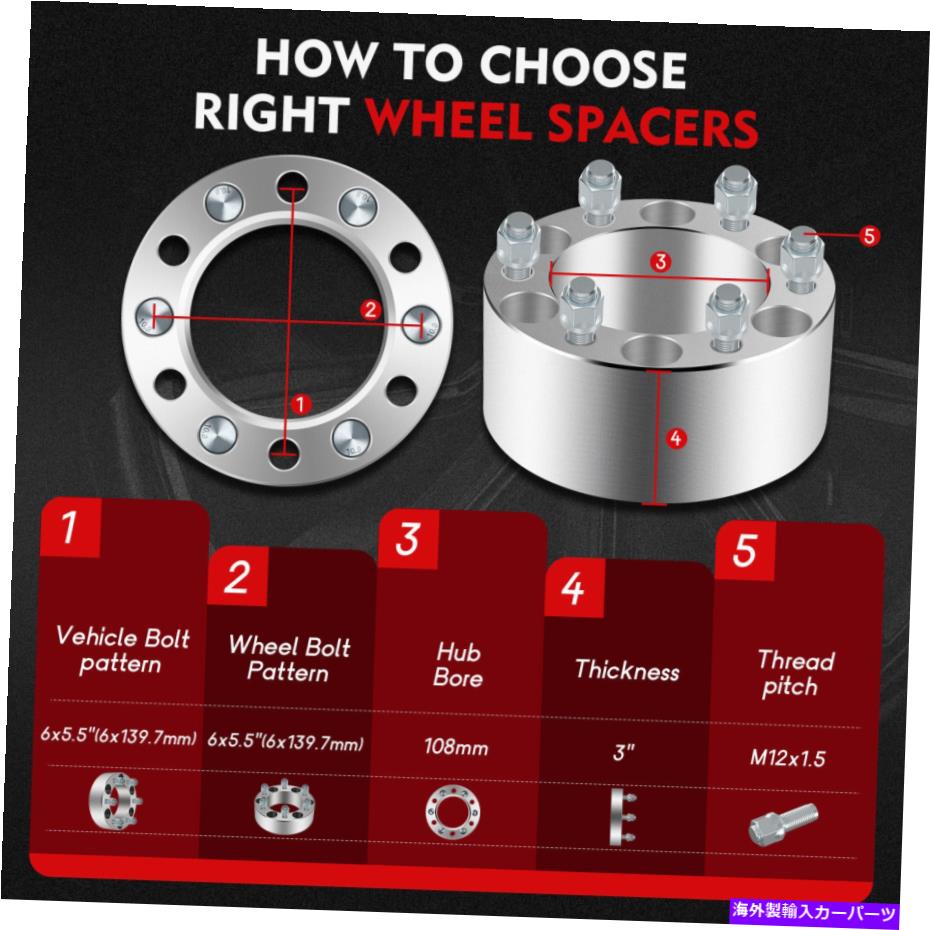 HOW TO CHOOSE RIGHT WHEEL SPACERS

1
2
3
4
5

1
Vehicle Bolt pattern
6x5.5"(6x139.7mm)

2
Wheel Bolt Pattern
6x5.5"(6x139.7mm)

3
Hub Bore
108mm

4
Thickness
3"

5
Thread pitch
M12x1.5

海外製輸入カーパーツ