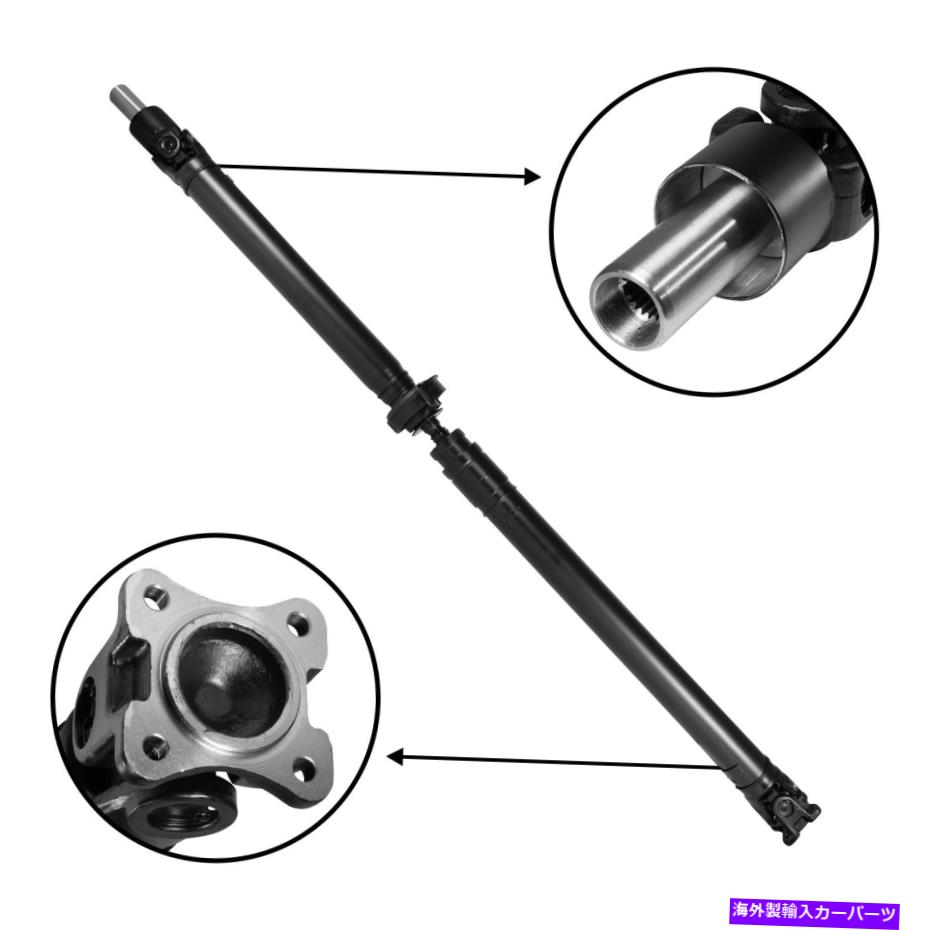 海外製輸入カーパーツ