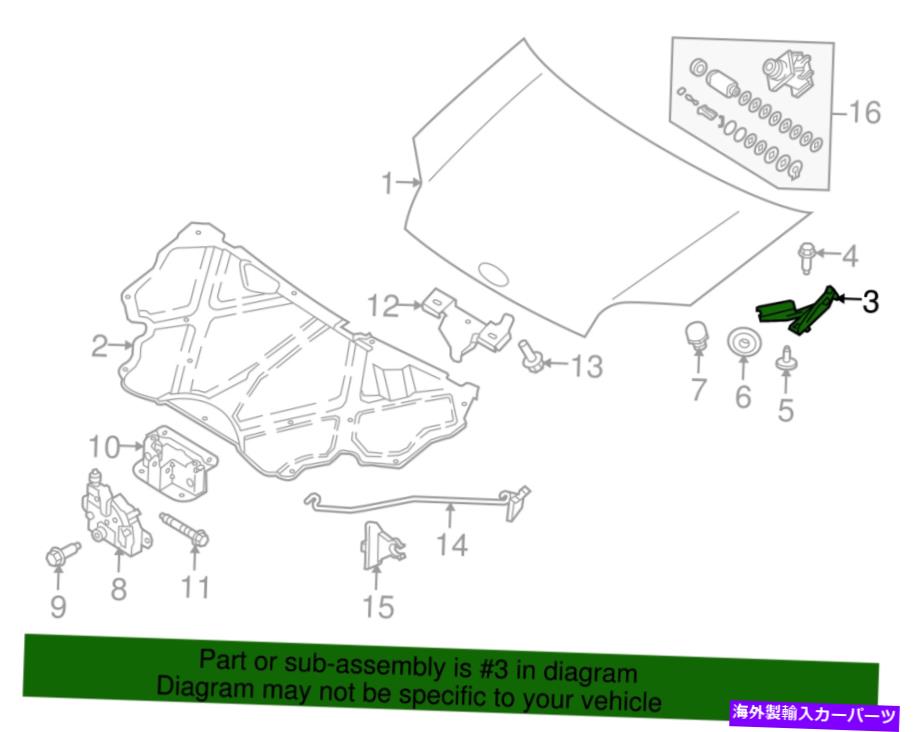 16
1
4
3
12
2
13
7
6
5
10
14
8
11
9
15

Part or sub-assembly is #3 in diagram
Diagram may not be specific to your vehicle

海外製輸入カーパーツ