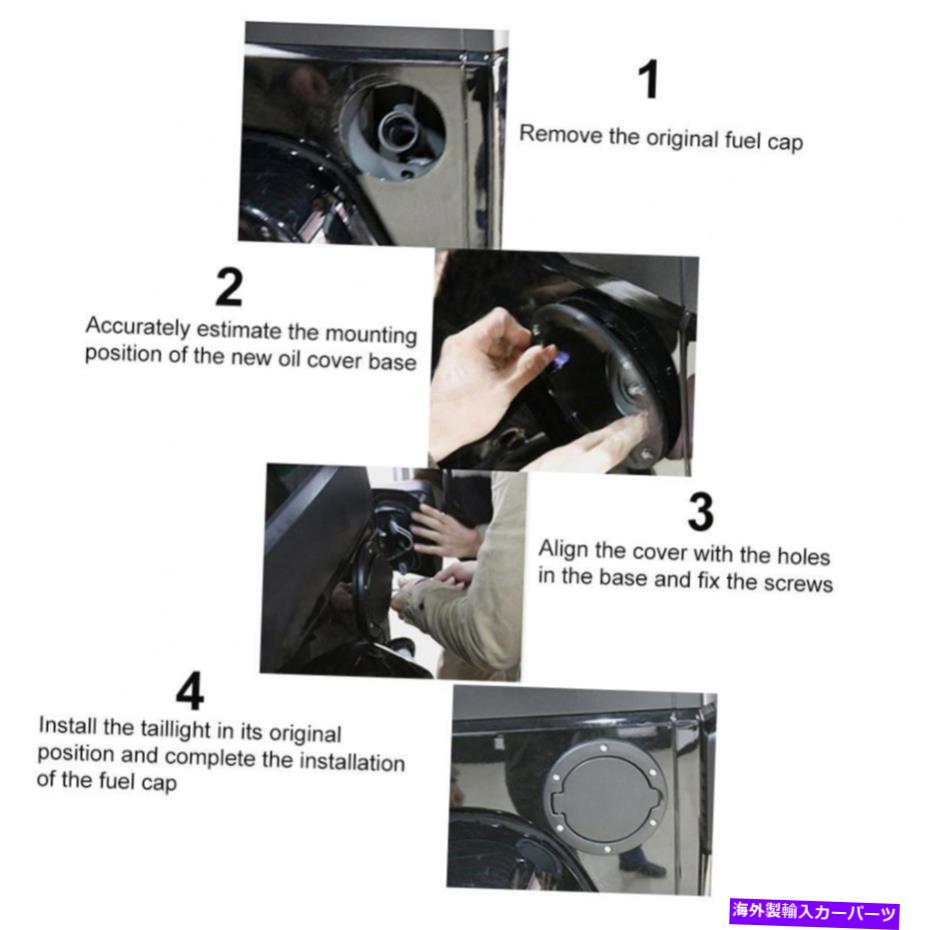 1
Remove the original fuel cap

2
Accurately estimate the mounting position of the new oil cover base

3
Align the cover with the holes in the base and fix the screws

4
Install the taillight in its original position and complete the installation of the fuel cap

海外製輸入カーパーツ