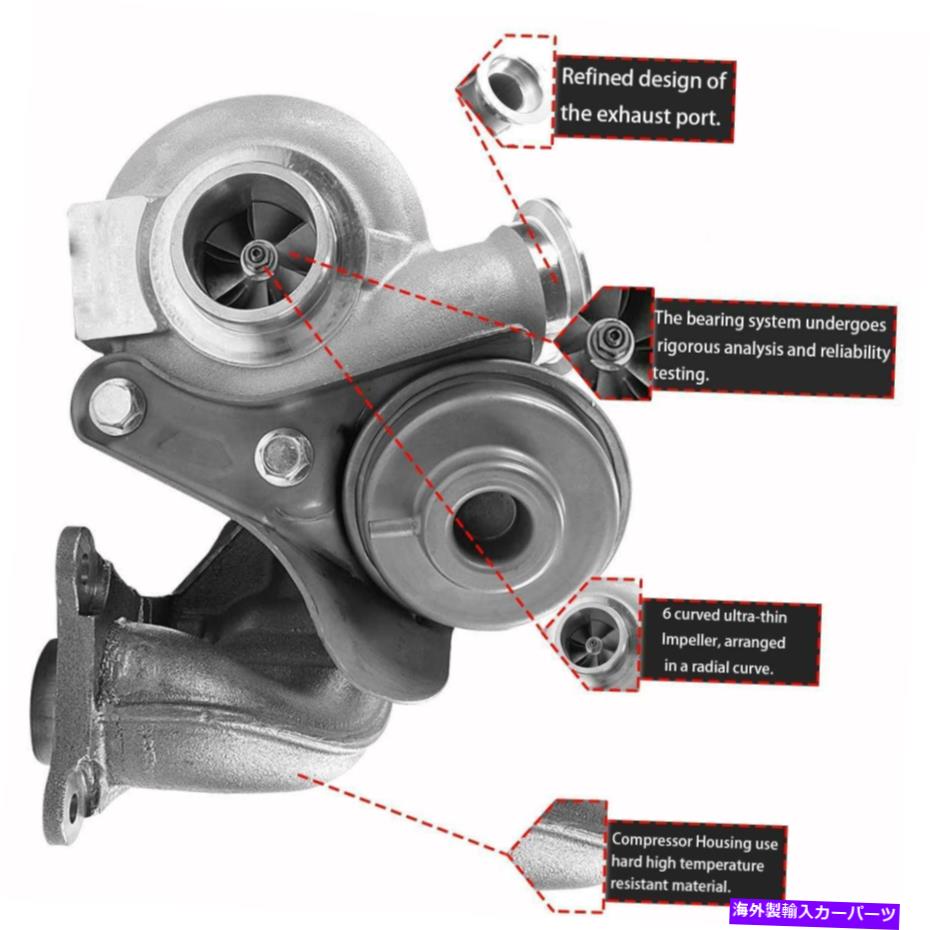 Refined design of the exhaust port.

The bearing system undergoes rigorous analysis and reliability testing.

6 curved ultra-thin Impeller, arranged in a radial curve.

Compressor Housing use hard high temperature resistant material.

海外製輸入カーパーツ