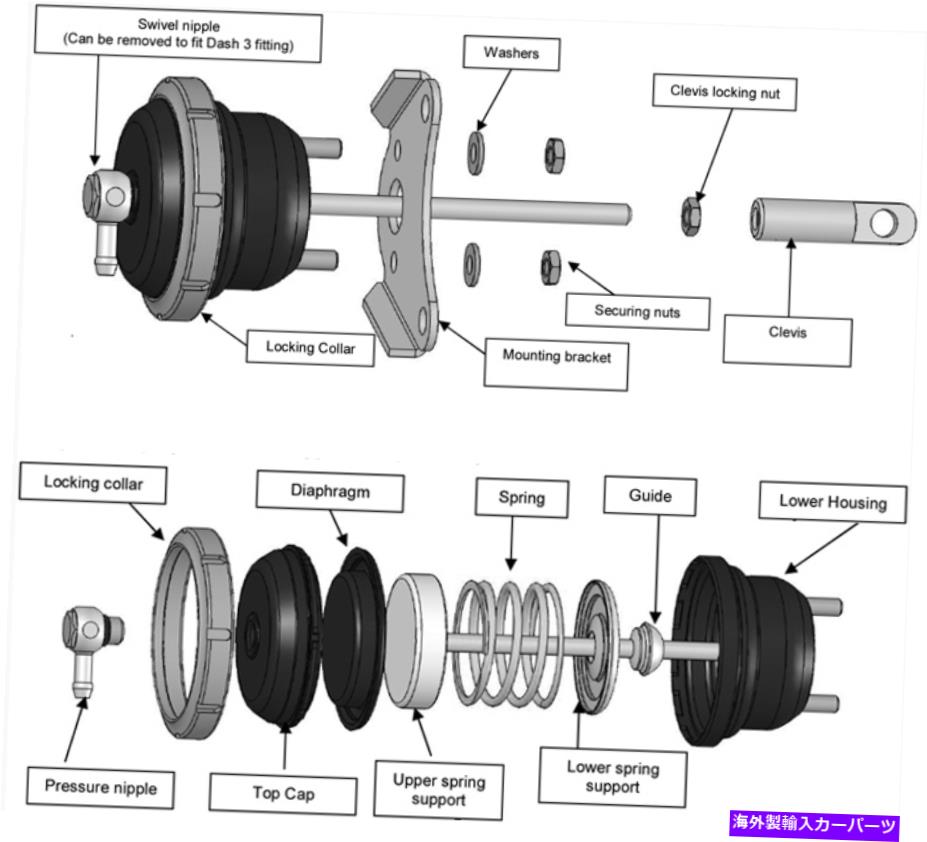 Swivel nipple
(Can be removed to fit Dash 3 fitting)

Washers

Clevis locking nut

Securing nuts

Clevis

Locking Collar

Mounting bracket

Locking collar

Diaphragm

Spring

Guide

Lower Housing

Pressure nipple

Top Cap

Upper spring support

Lower spring support

海外製輸入カーパーツ