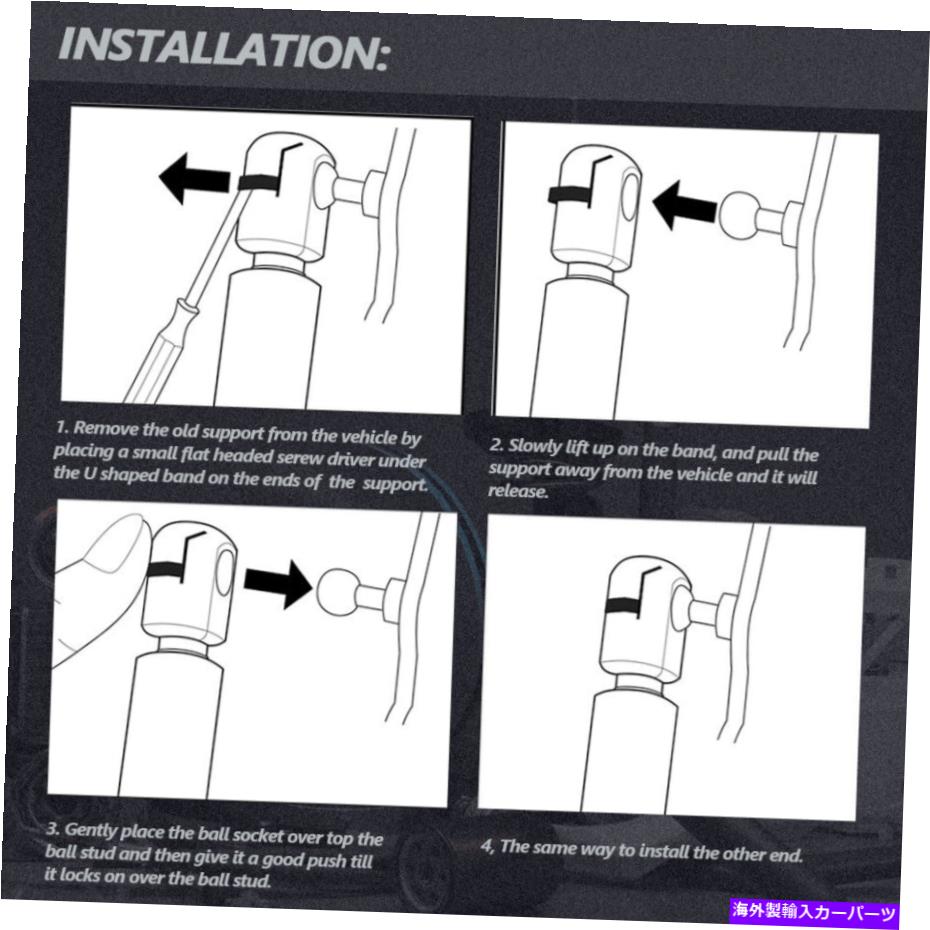 INSTALLATION:

1. Remove the old support from the vehicle by placing a small flat headed serew driver under the U shaped band on the ends of the support.

2. Slowly lift up on the band, and pull the support away from the vehicle and it will release.

3. Gently place the ball socket over top the ball stud and then give it a good push till it locks on over the ball stud.

4, The same way to install the other end.

海外製輸入カーパーツ