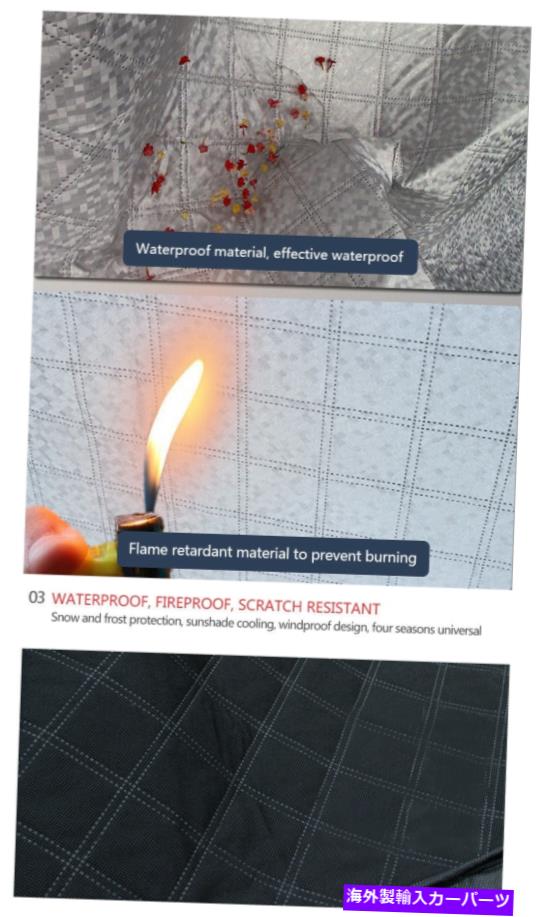 Waterproof material, effective waterproof

Flame retardant material to prevent burning

03 WATERPROOF, FIREPROOF, SCRATCH RESISTANT
Snow and frost protection, sunshade cooling, windproof design, four seasons universal

海外製輸入カーパーツ