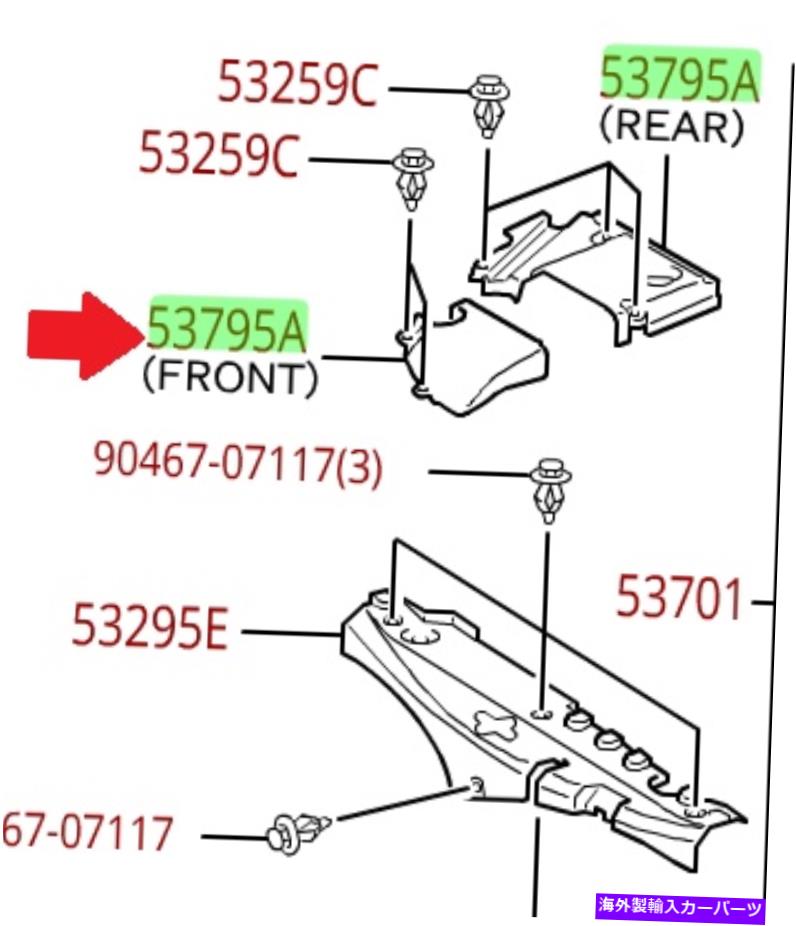 53259C
53795A
(REAR)
53259C
53795A
(FRONT)
90467-07117(3)
53701
53295E
67-07117
海外製輸入カーパーツ