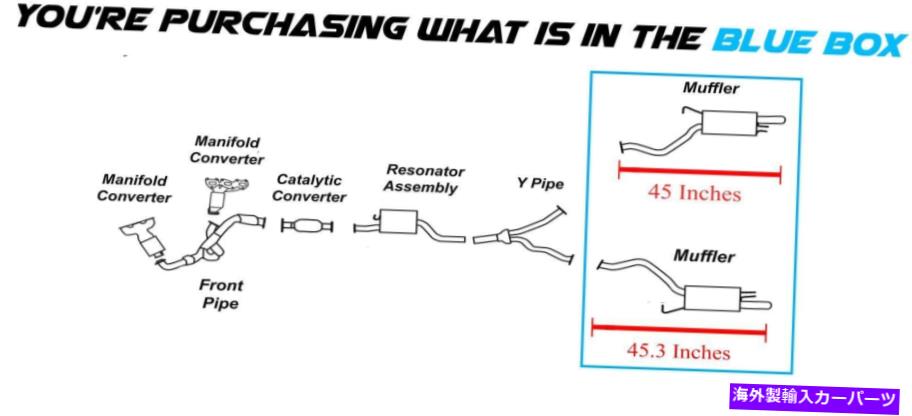 YOU'RE PURCHASING WHAT IS IN THE BLUE BOX

Manifold Converter

Manifold Converter

Catalytic Converter

Resonator Assembly

Y Pipe

Front Pipe

Muffler

45 Inches

Muffler

45.3 Inches

海外製輸入カーパーツ