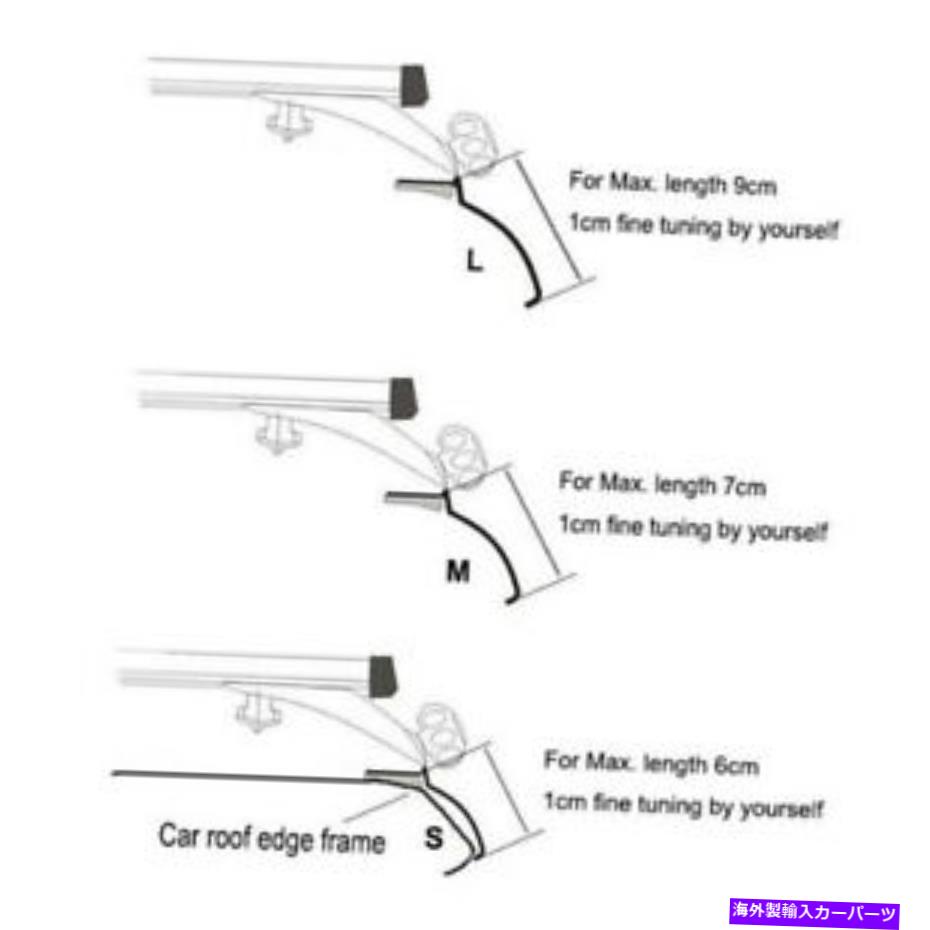 For Max. length 9cm
1cm fine tuning by yourself

L

For Max. length 7cm
1cm fine tuning by yourself

M

For Max. length 6cm
1cm fine tuning by yourself

Car roof edge frame

S

海外製輸入カーパーツ