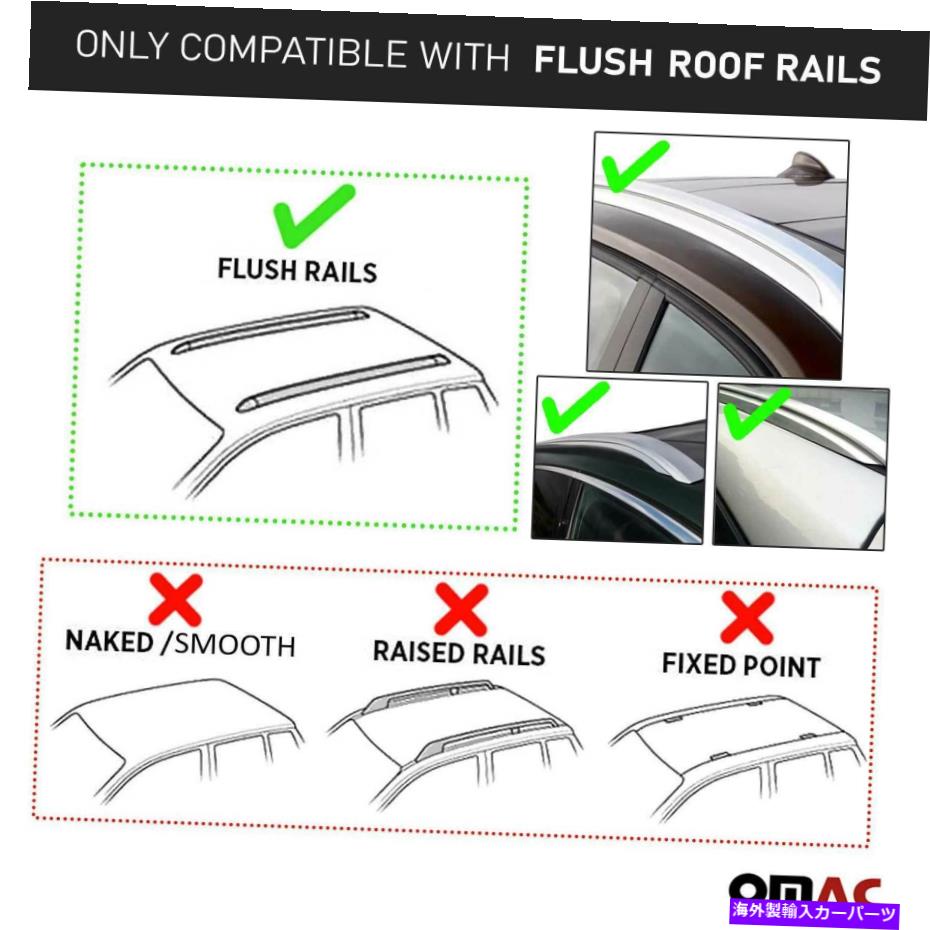 ONLY COMPATIBLE WITH FLUSH ROOF RAILS

FLUSH RAILS

NAKED /SMOOTH

RAISED RAILS

FIXED POINT

OMAC

海外製輸入カーパーツ