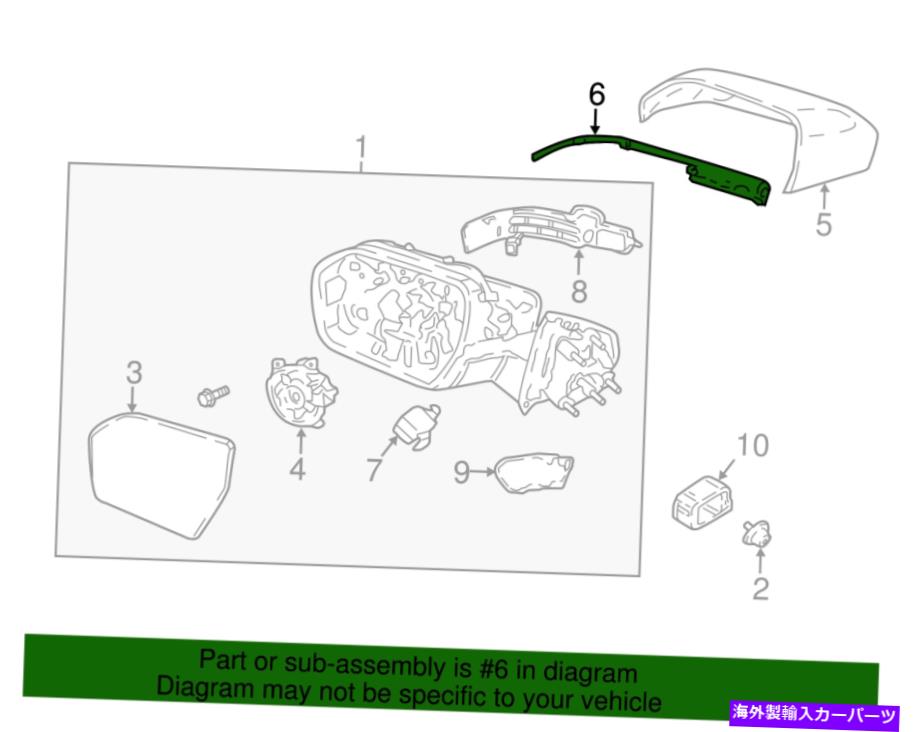 6

1

5

8

3

4

7

9

10

2

Part or sub-assembly is #6 in diagram
Diagram may not be specific to your vehicle

海外製輸入カーパーツ