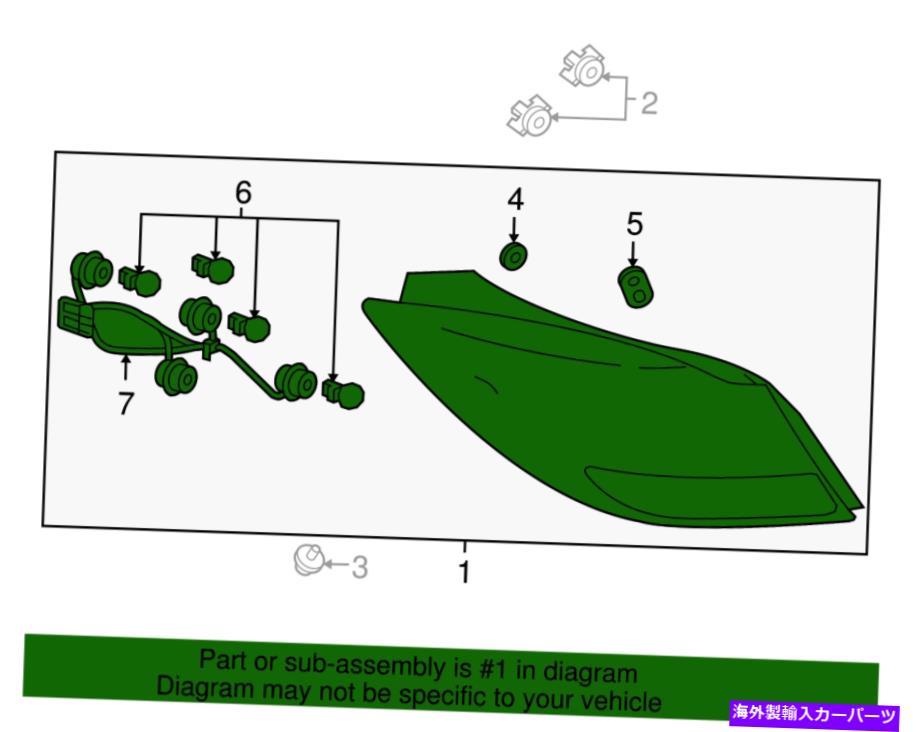 2

6

4

5

7

3

1

Part or sub-assembly is #1 in diagram
Diagram may not be specific to your vehicle

海外製輸入カーパーツ