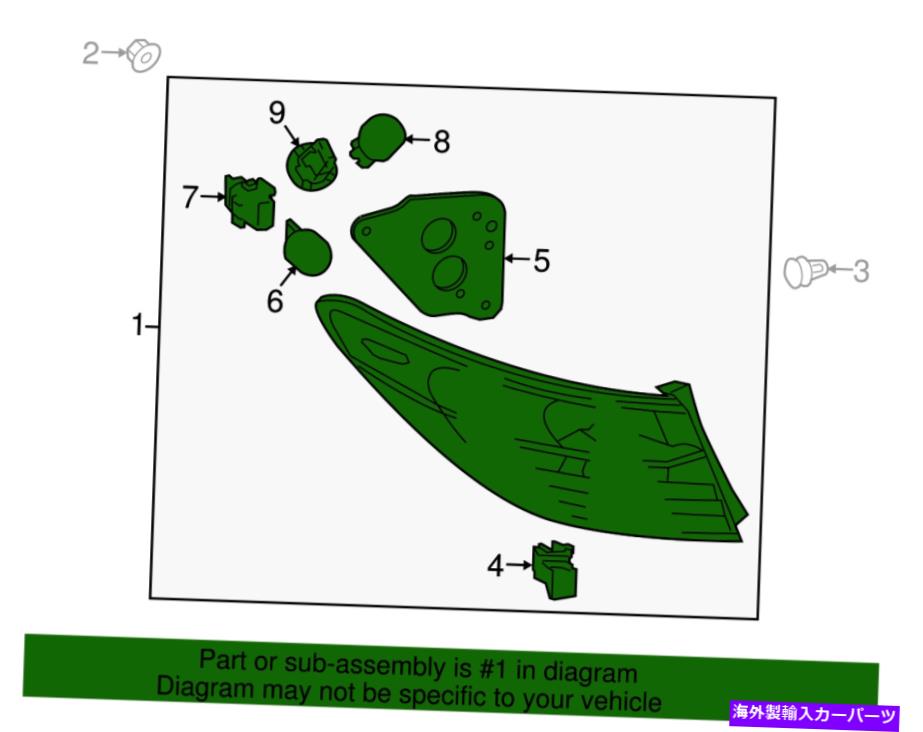 2
9
8
7
5
3
6
1
4

Part or sub-assembly is #1 in diagram
Diagram may not be specific to your vehicle

海外製輸入カーパーツ