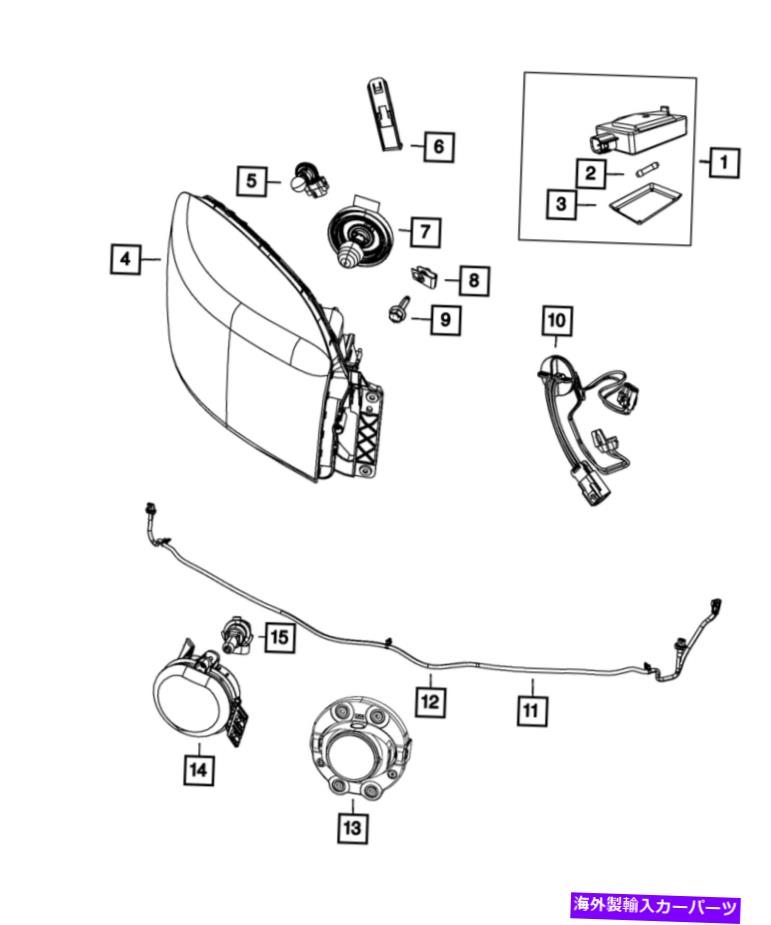 6
1
5
2
3
7
4
8
9
10
15
12
11
14
13
海外製輸入カーパーツ