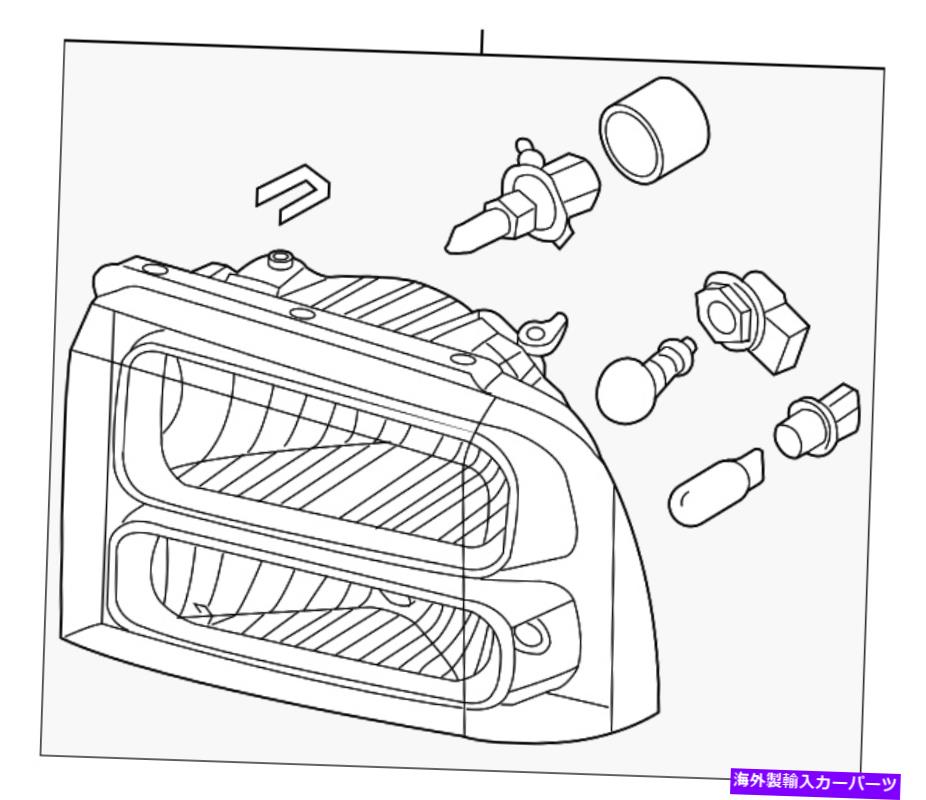 海外製輸入カーパーツ