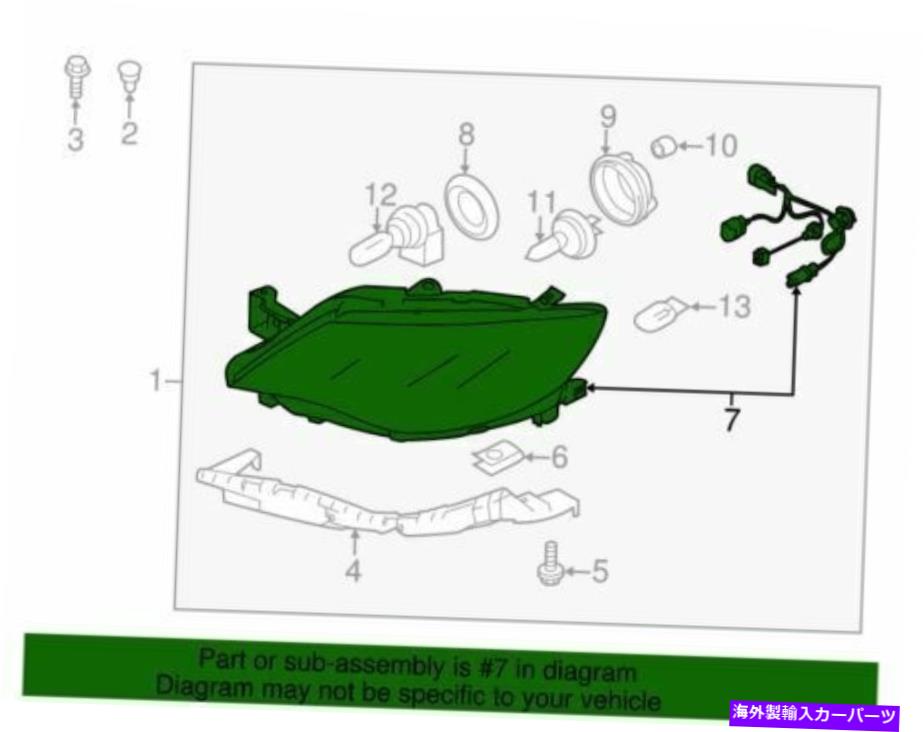 3
2
8
9
10
12
11
13
1
7
6
4
5

Part or sub-assembly is #7 in diagram
Diagram may not be specific to your vehicle

海外製輸入カーパーツ