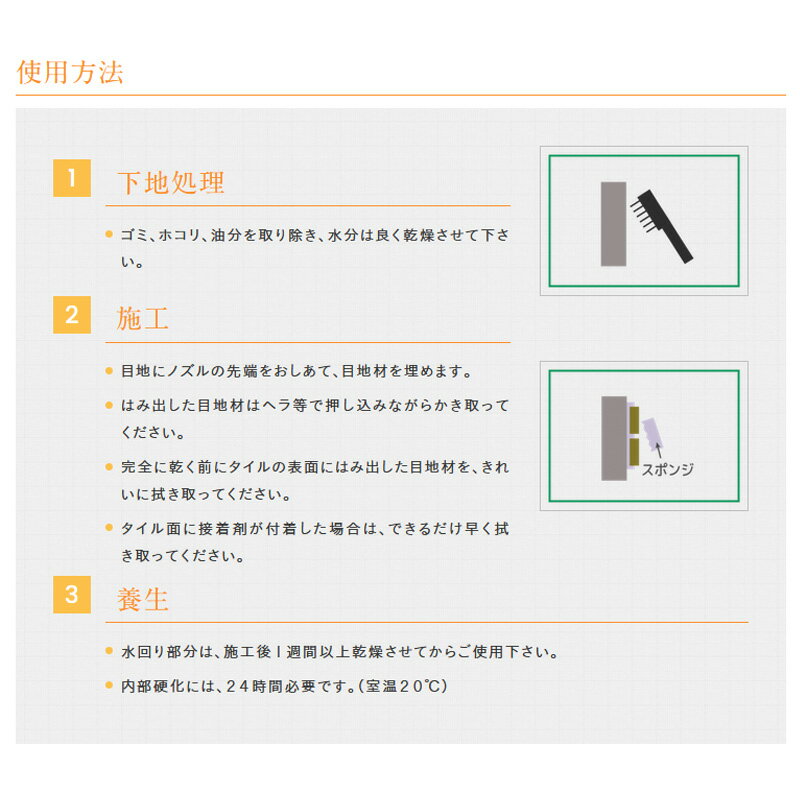 使用方法

1 下地処理

● ゴミ、ホコリ、油分を取り除き、水分は良く乾燥させて下さい。

2 施工

● 目地にノズルの先端をおしあて、目地材を埋めます。

● はみ出した目地材はヘラ等で押し込みながらかき取ってください。

● 完全に乾く前にタイルの表面にはみ出した目地材を、きれいに拭き取ってください。

● タイル面に接着剤が付着した場合は、できるだけ早く拭き取ってください。

スポンジ

3 養生

● 水回り部分は、施工後1週間以上乾燥させてからご使用下さい。

● 内部硬化には、24時間必要です。(室温20℃)