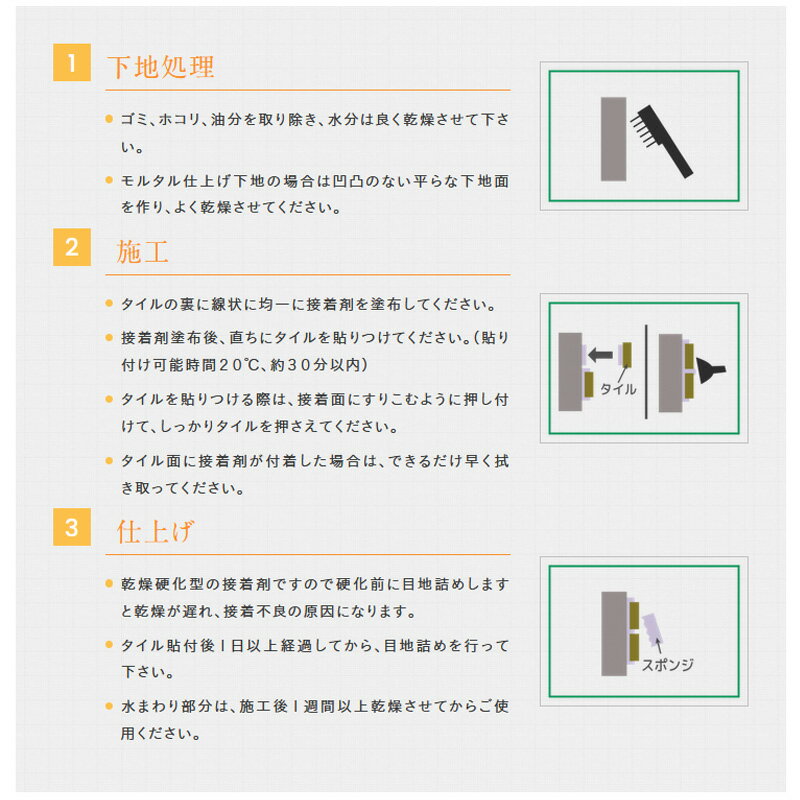 1 下地処理

● ゴミ、ホコリ、油分を取り除き、水分は良く乾燥させて下さい。

● モルタル仕上げ下地の場合は凹凸のない平らな下地面を作り、よく乾燥させてください。

2 施工

● タイルの裏に線状に均一に接着剤を塗布してください。

● 接着剤塗布後、直ちにタイルを貼りつけてください。（貼り付け可能時間２０℃、約３０分以内）

● タイルを貼りつける際は、接着面にすりこむように押し付けて、しっかりタイルを押さえてください。

● タイル面に接着剤が付着した場合は、できるだけ早く拭き取ってください。

タイル

3 仕上げ

● 乾燥硬化型の接着剤ですので硬化前に目地詰めしますと乾燥が遅れ、接着不良の原因になります。

● タイル貼付後１日以上経過してから、目地詰めを行って下さい。

● 水まわり部分は、施工後１週間以上乾燥させてからご使用ください。

スポンジ